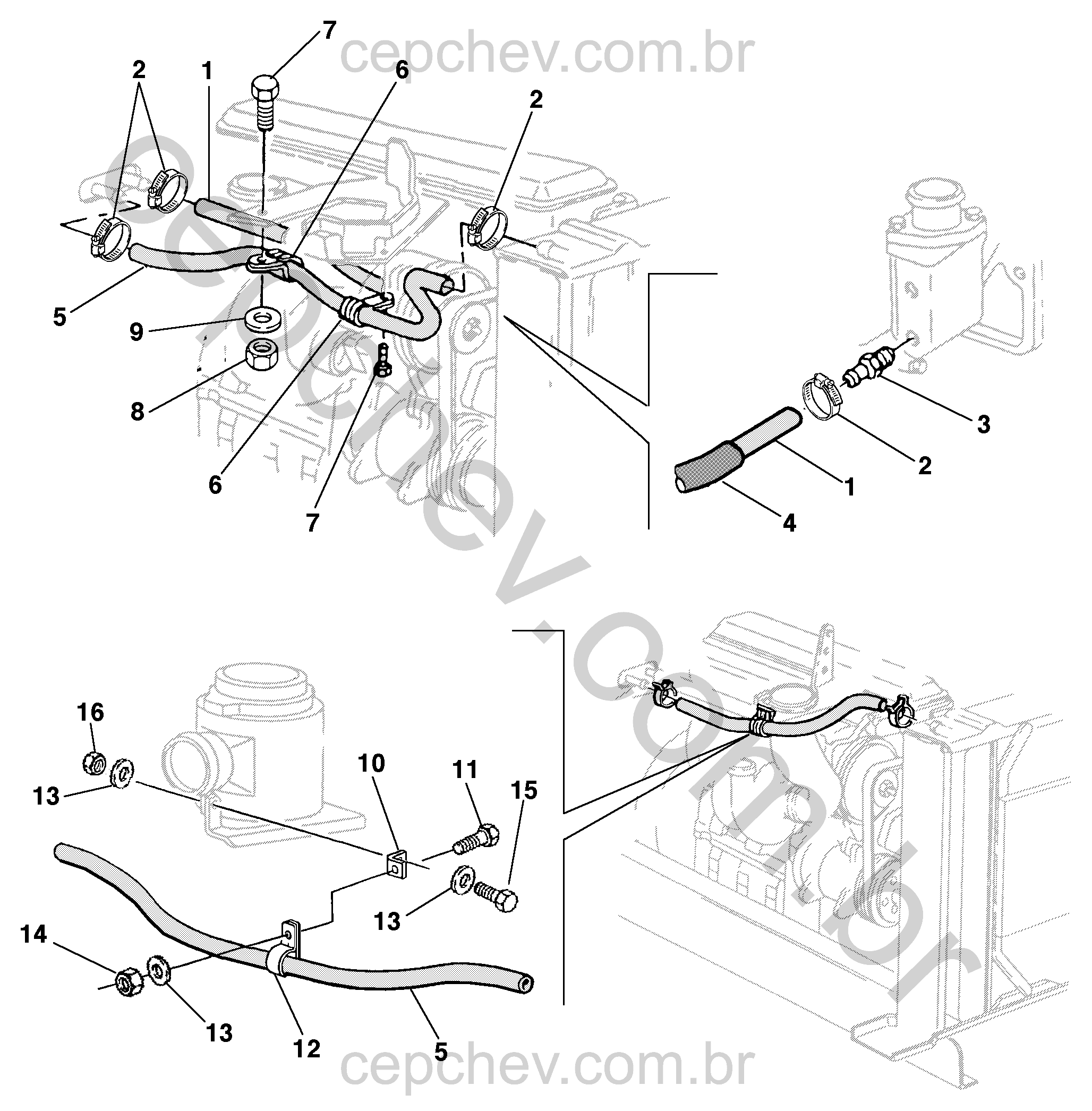 cepchev.com.br

7
2
1
6
2
5
9
8
6
7
3
2
1
4

cepchev.com.br

16
13
10
11
15
13
14
13
12
5

cepchev.com.br