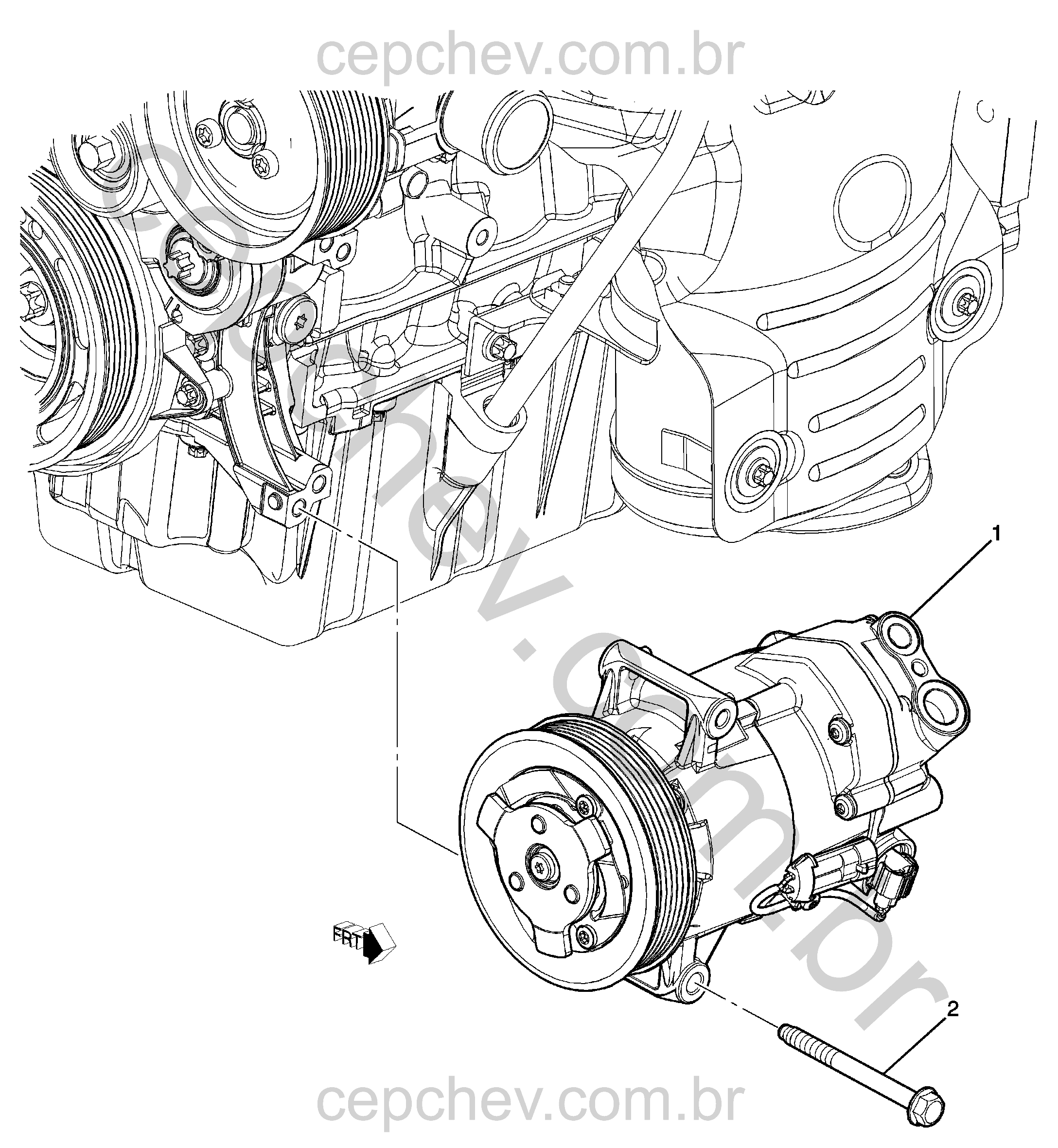 cepchev.com.br

cepchev.com.br

1

FRT

2

cepchev.com.br