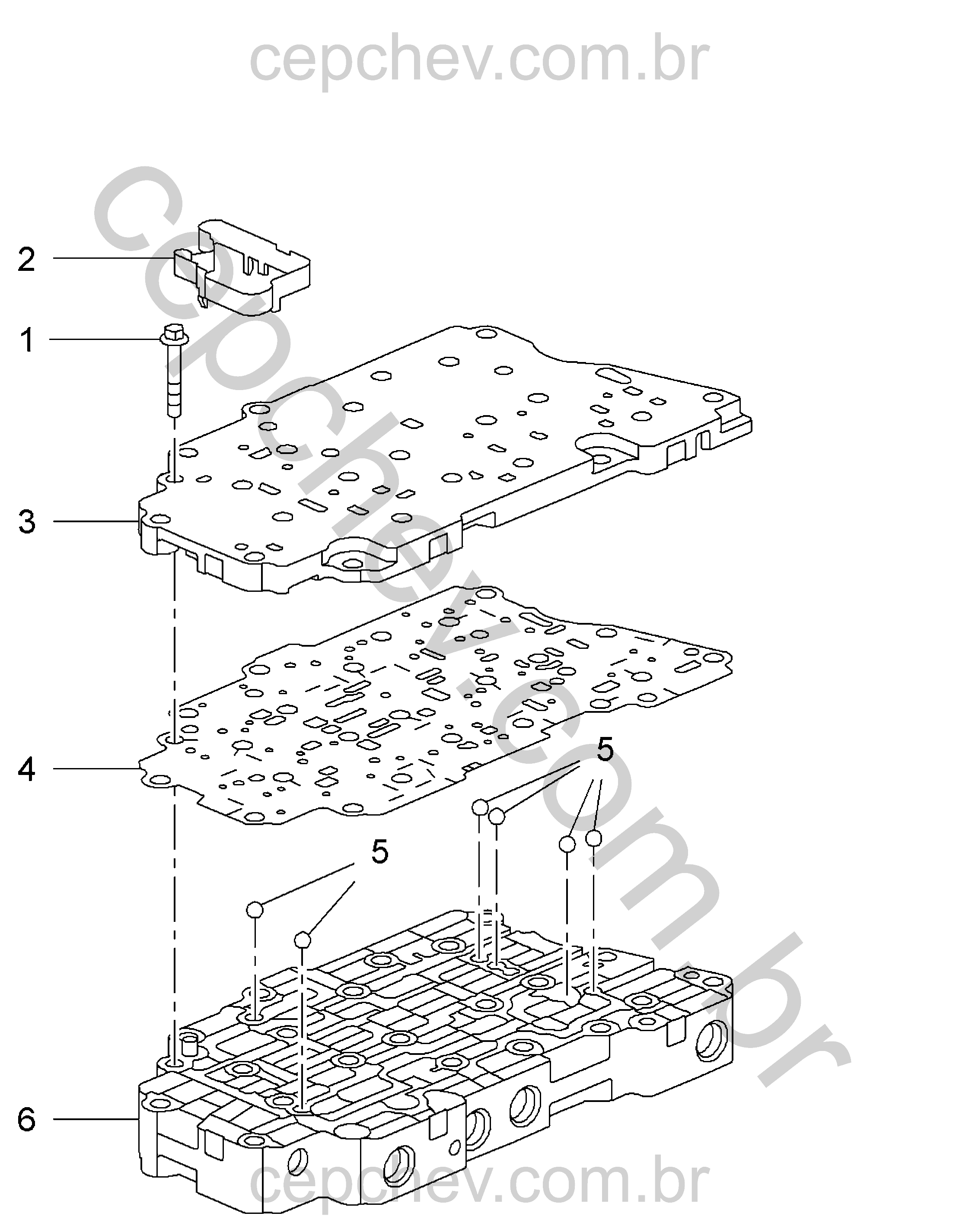 cepchev.com.br

cepchev.com.br

2

1

3

4

5

5

6

cepchev.com.br