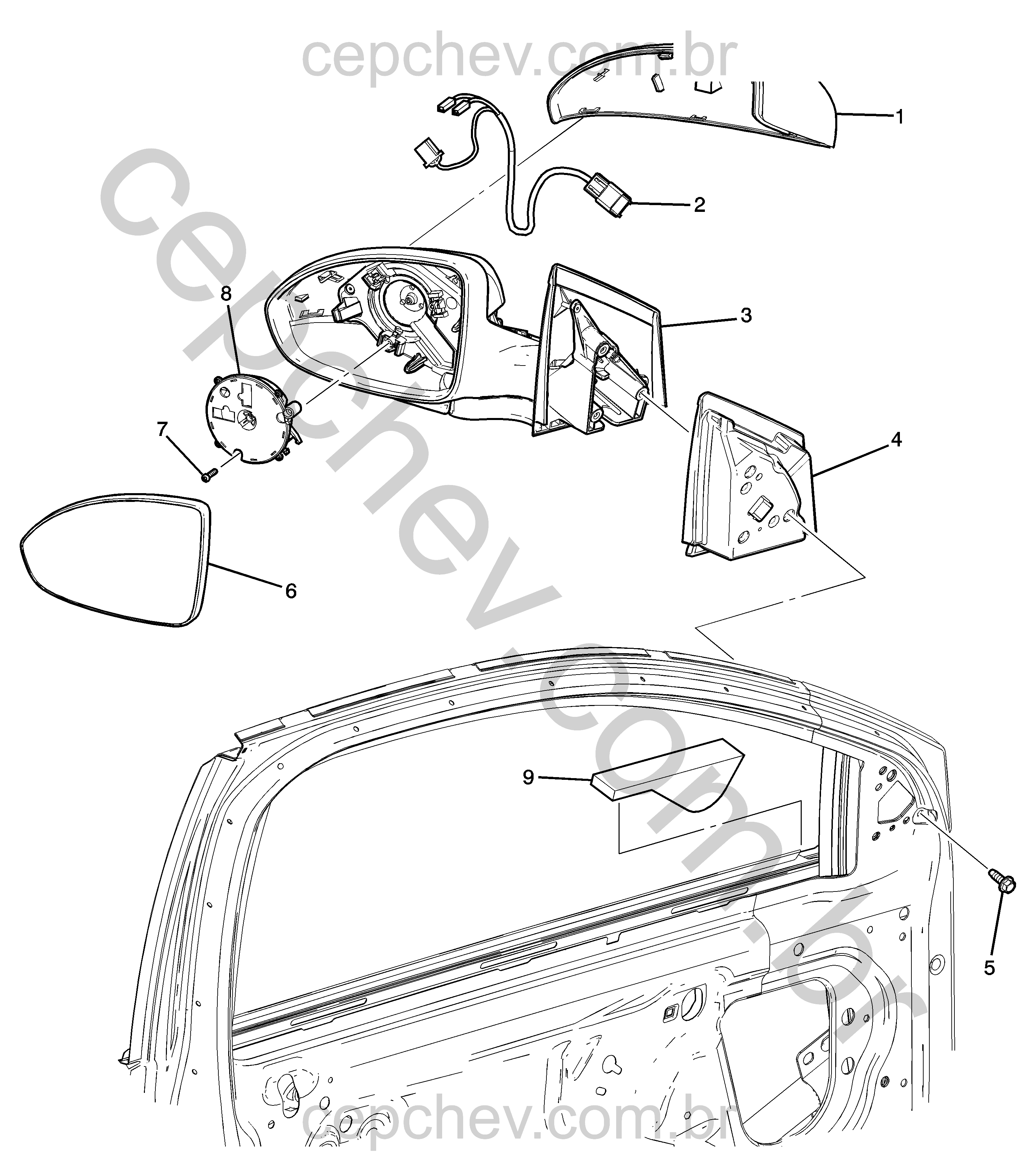 cepchev.com.br

1

2

8

3

7

4

6

cepchev.com.br

9

5

cepchev.com.br