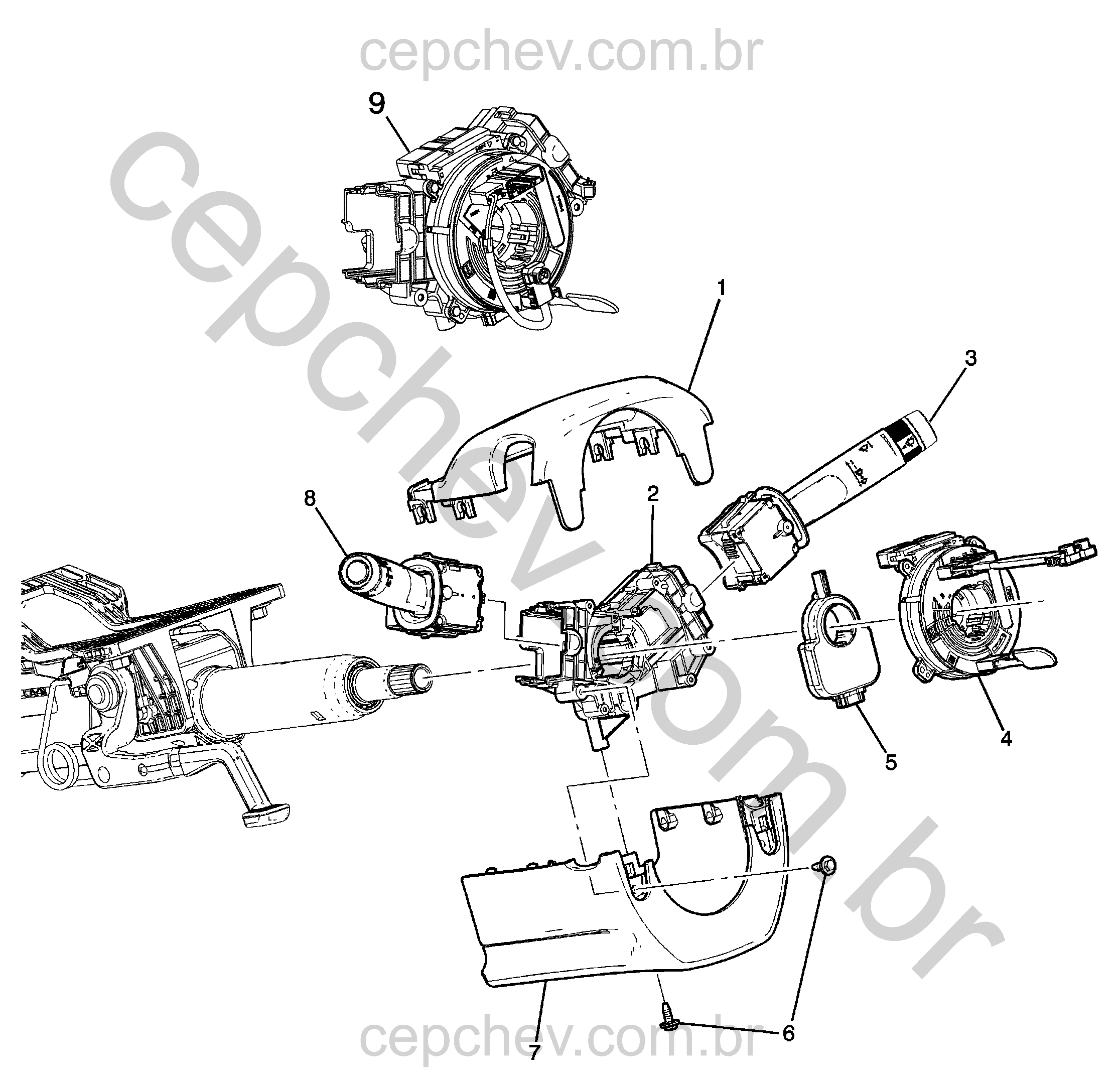 cepchev.com.br

9

cepchev.com.br

1

3

8

2

4

5

6

7

cepchev.com.br