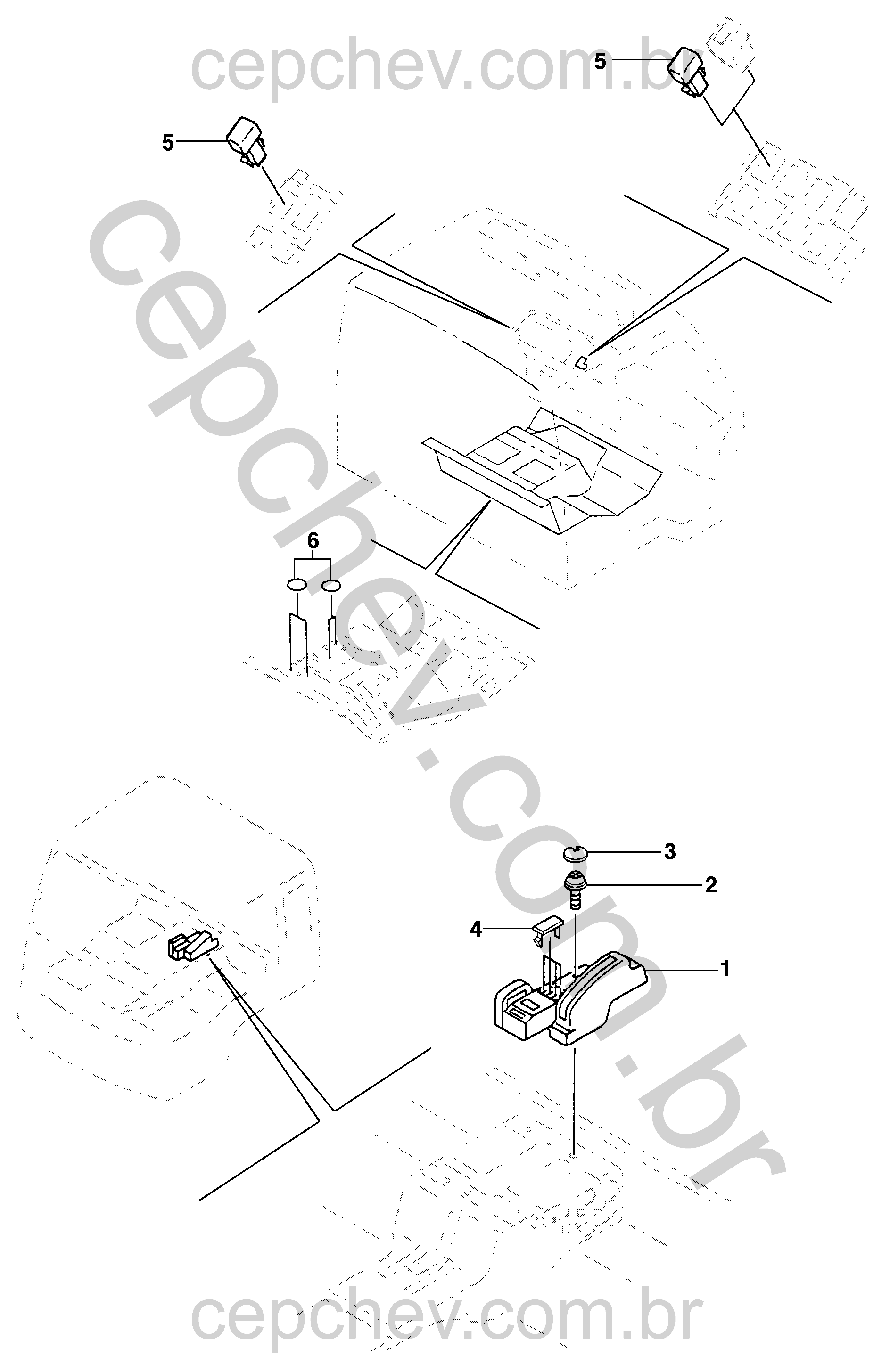 cepchev.com.br

5

5

cepchev.com.br

6

3

2

4

1

cepchev.com.br