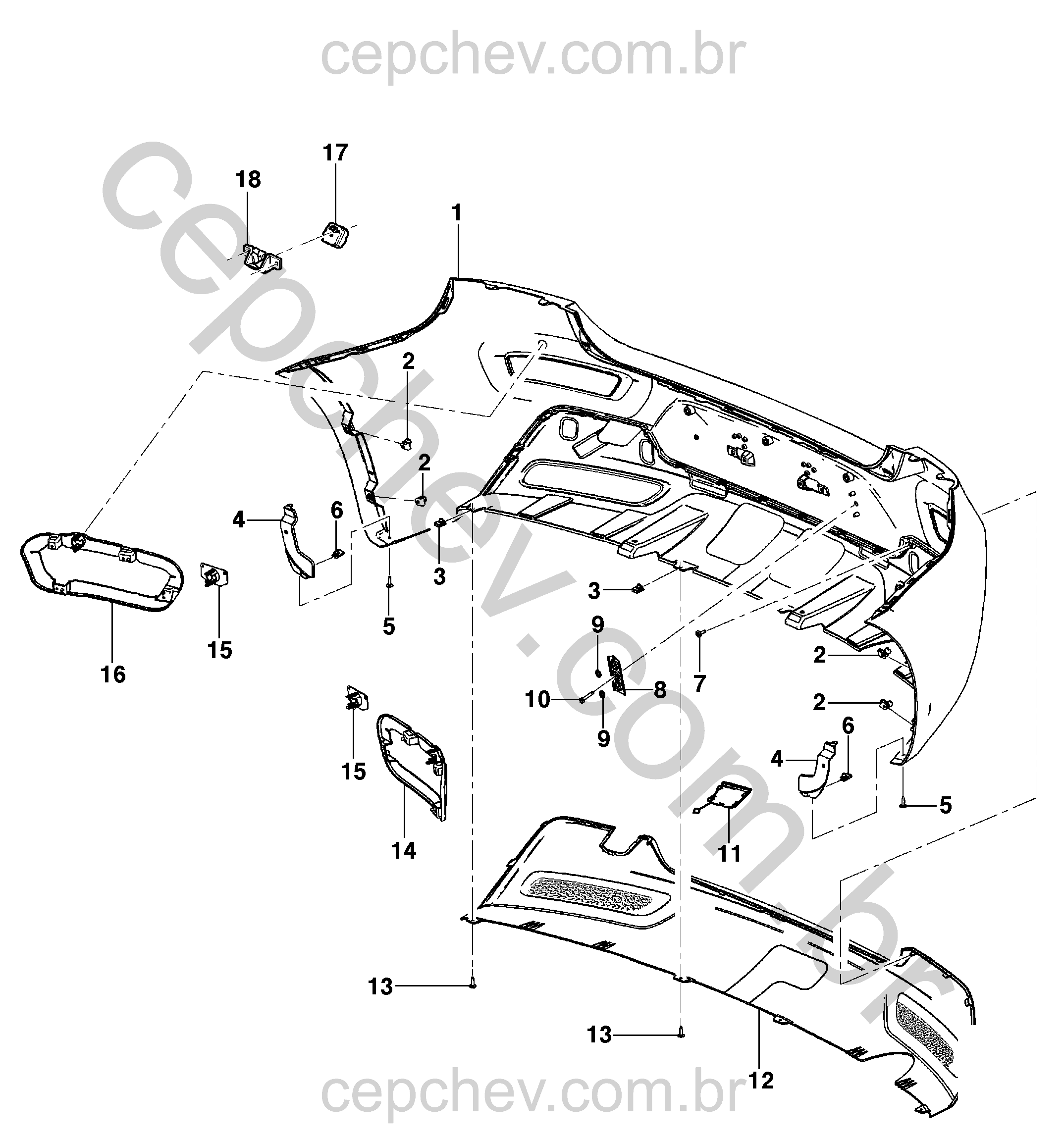 cepchev.com.br

cepchev.com.br

17
18
1
2
2
4
6
3
5
16
15
3
9
7
2
10
8
9
2
6
4
5
15
14
11
13
13
12

cepchev.com.br