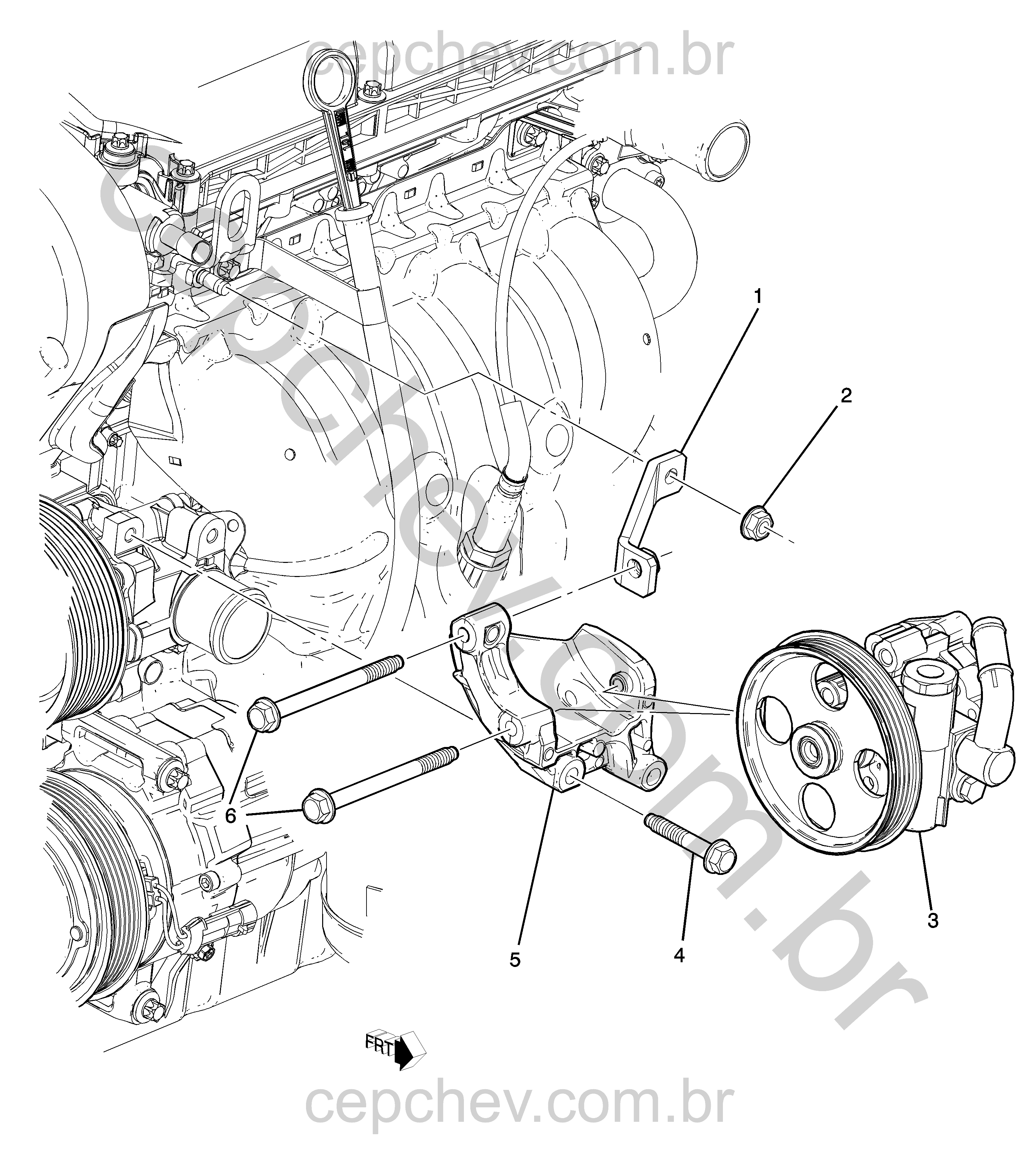 cepchev.com.br

cepchev.com.br

1

2

6

5

4

3

FRT

cepchev.com.br