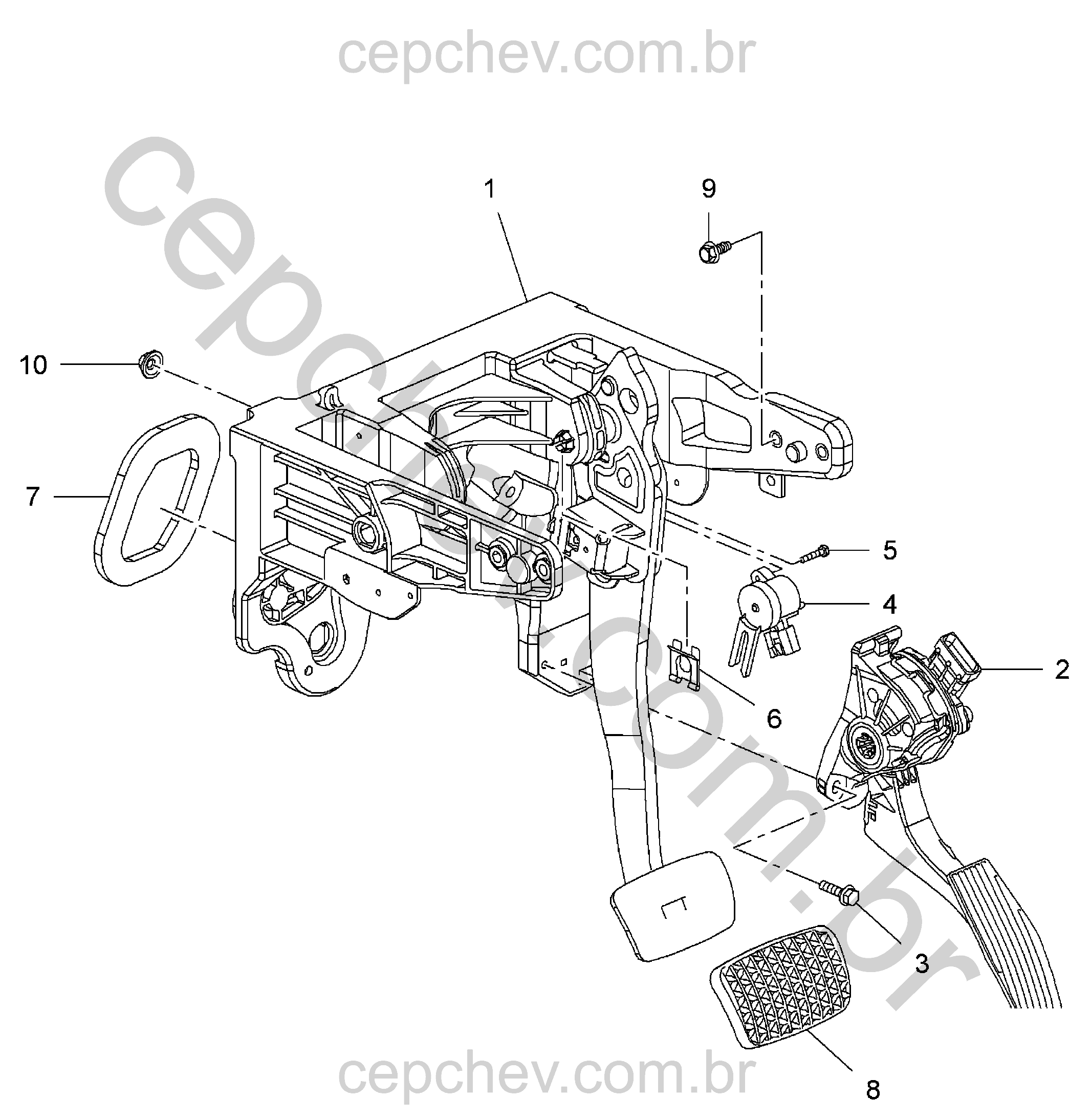 cepchev.com.br

cepchev.com.br

1
9
10
7
5
4
2
6
3
8

cepchev.com.br