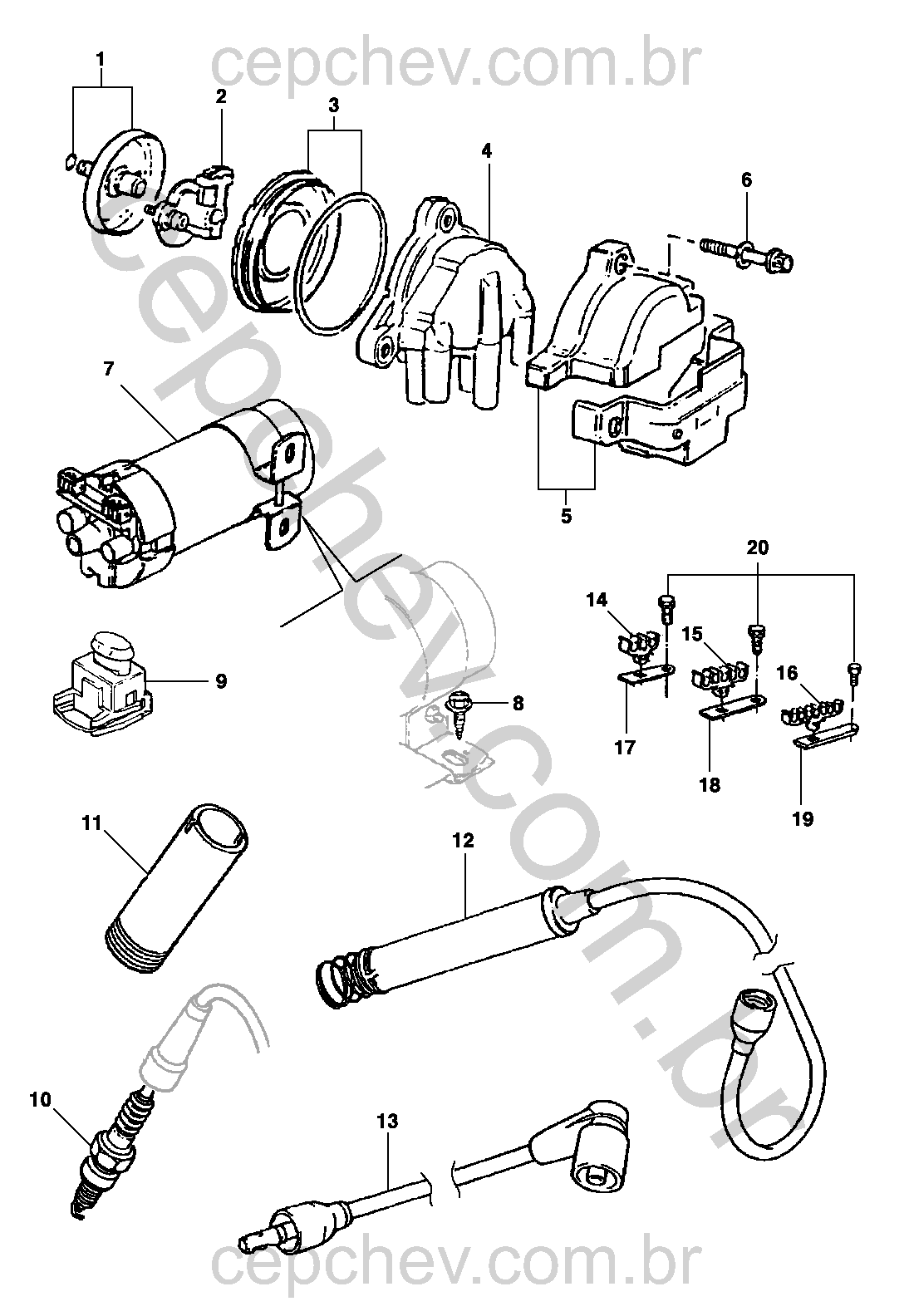 cepchev.com.br

1
2
3
4
6
7
5
20
14
15
16
9
8
17
18
19
11
12
10
13

cepchev.com.br

cepchev.com.br