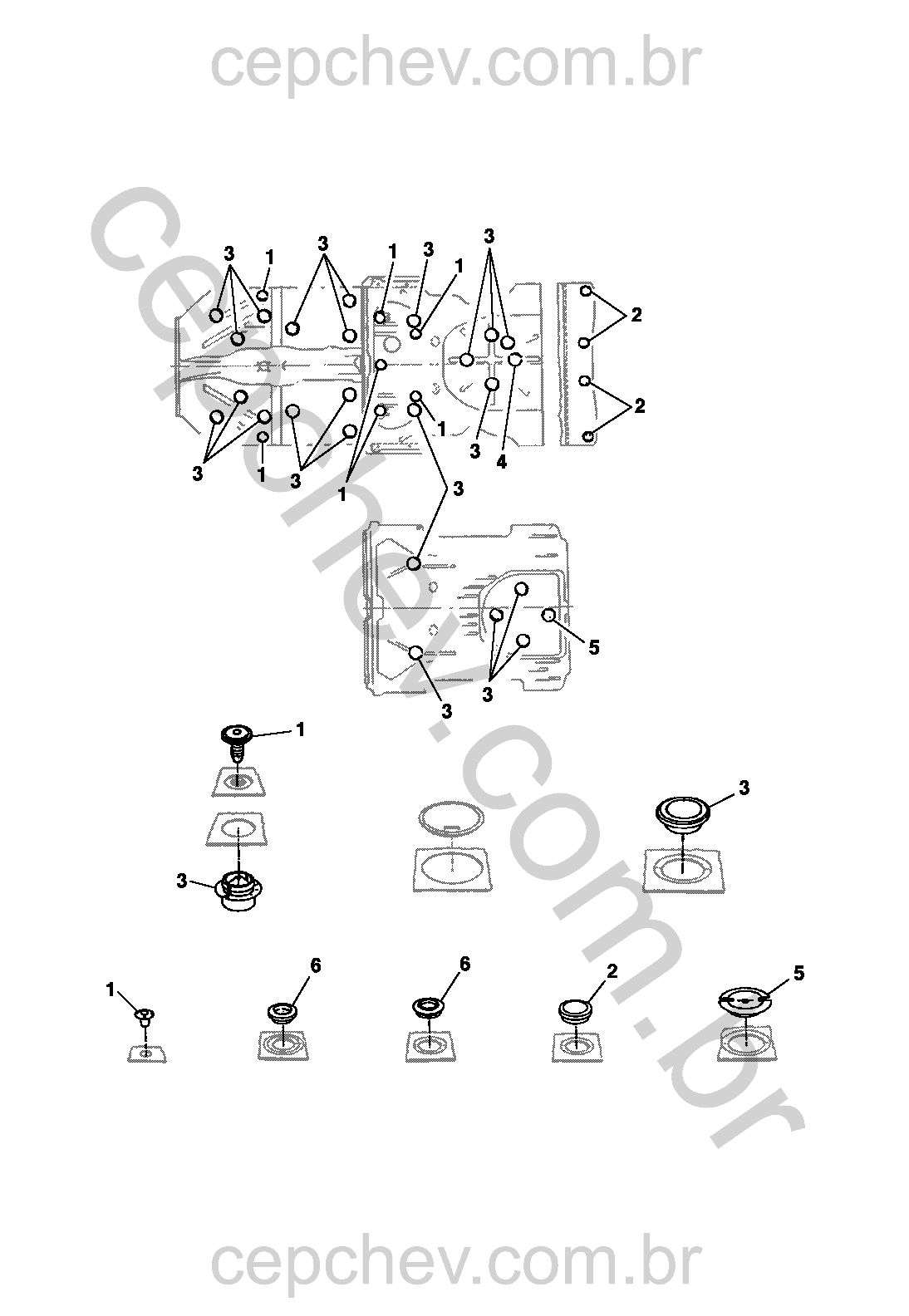 cepchev.com.br

cepchev.com.br

3 1 3 1 3 1 3
2
2
3 1 3 1 1 3 4
3
5
3 3
1
3
3
1 6 6 2 5

cepchev.com.br