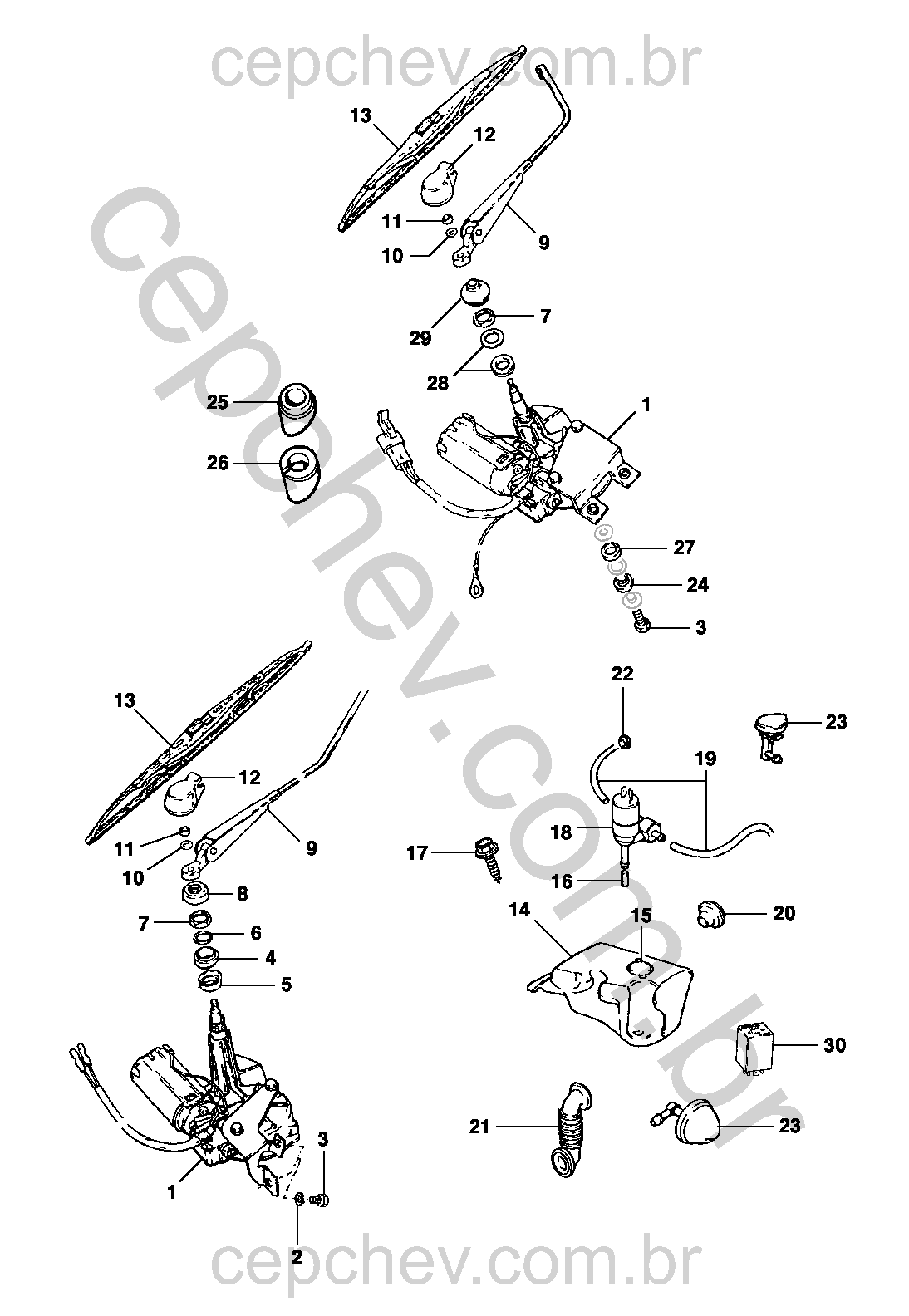 cepchev.com.br

13
12
11
10
9
29
7
28
25
26
1
27
24
3

cepchev.com.br

13
12
11
10
9
8
7
6
4
5
1
3
2
22
23
19
18
17
16
14
15
20
30
21
23

cepchev.com.br