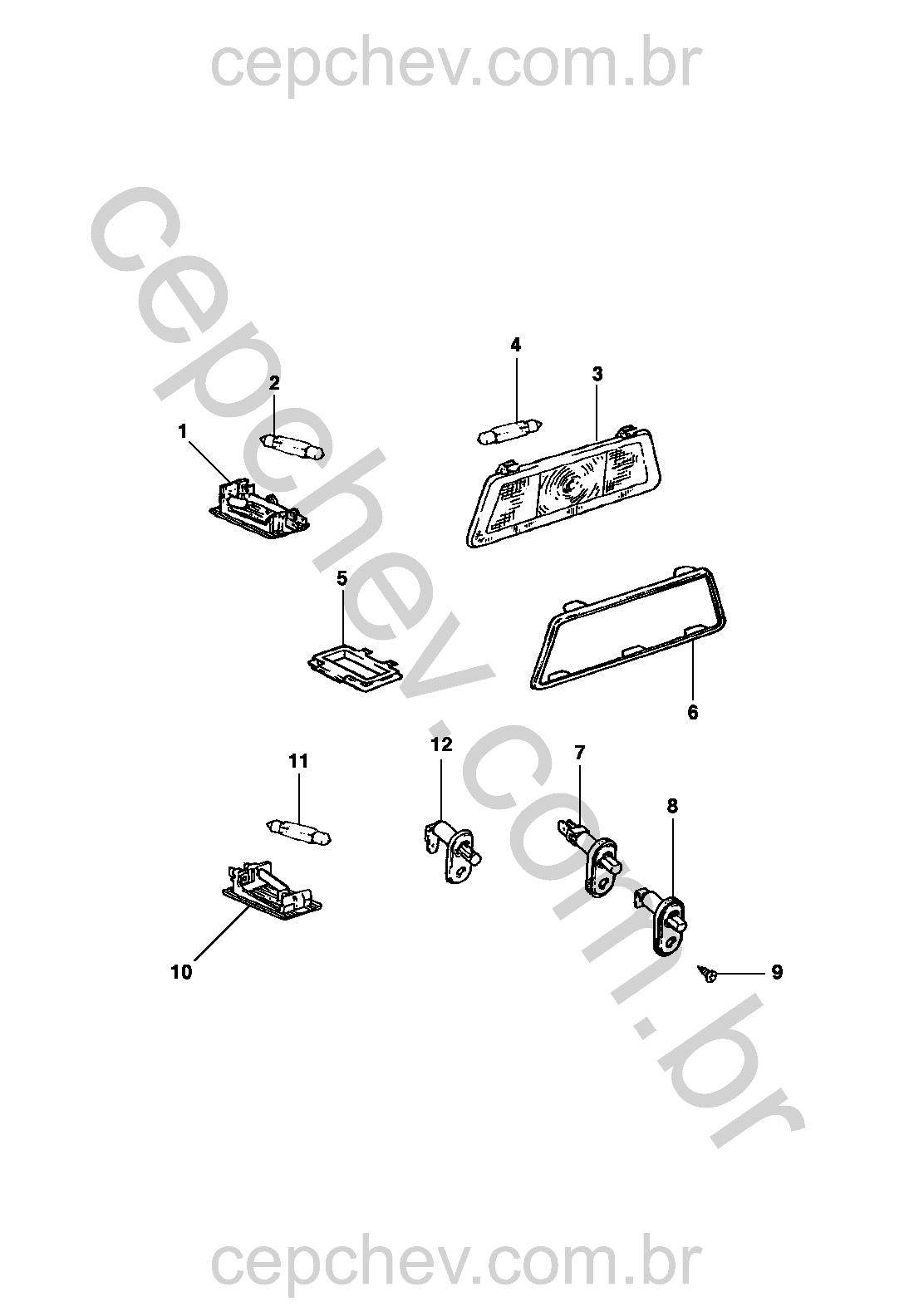 cepchev.com.br

cepchev.com.br

4
3
2
1
5
6
11
12
7
8
10
9

cepchev.com.br