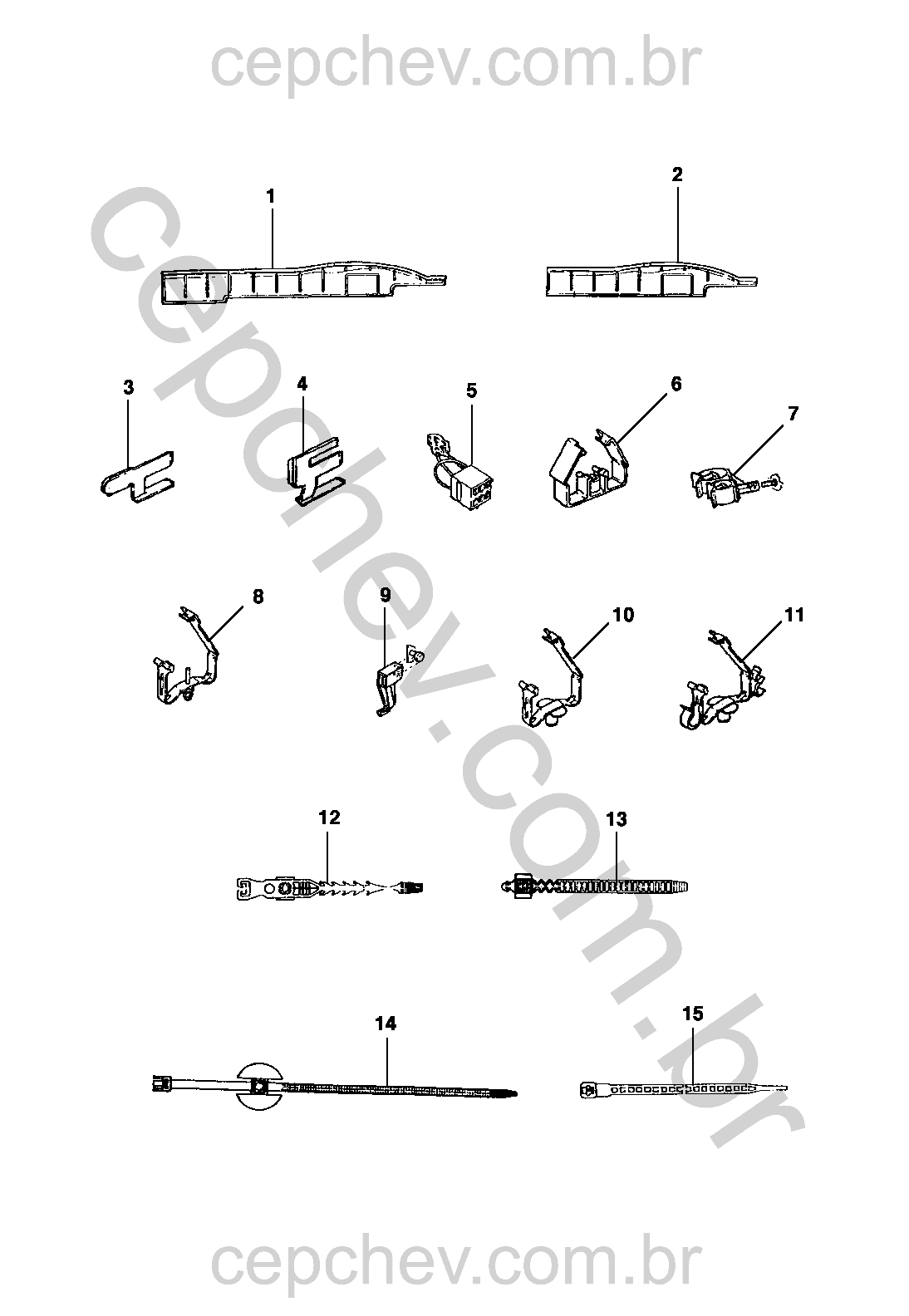 cepchev.com.br

cepchev.com.br

1
2
3
4
5
6
7
8
9
10
11
12
13
14
15

cepchev.com.br