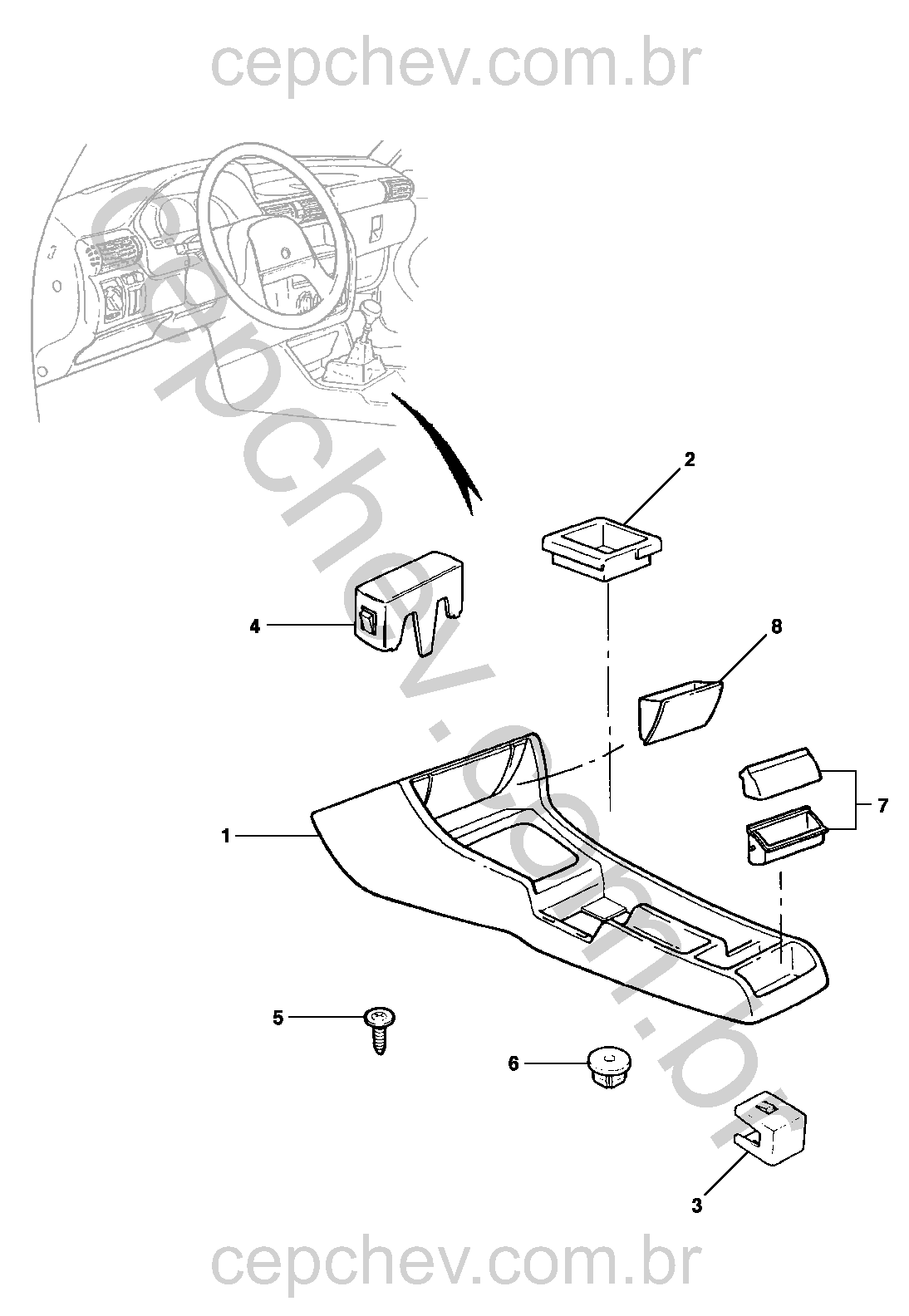 cepchev.com.br

cepchev.com.br

2

4

8

7

1

5

6

3

cepchev.com.br