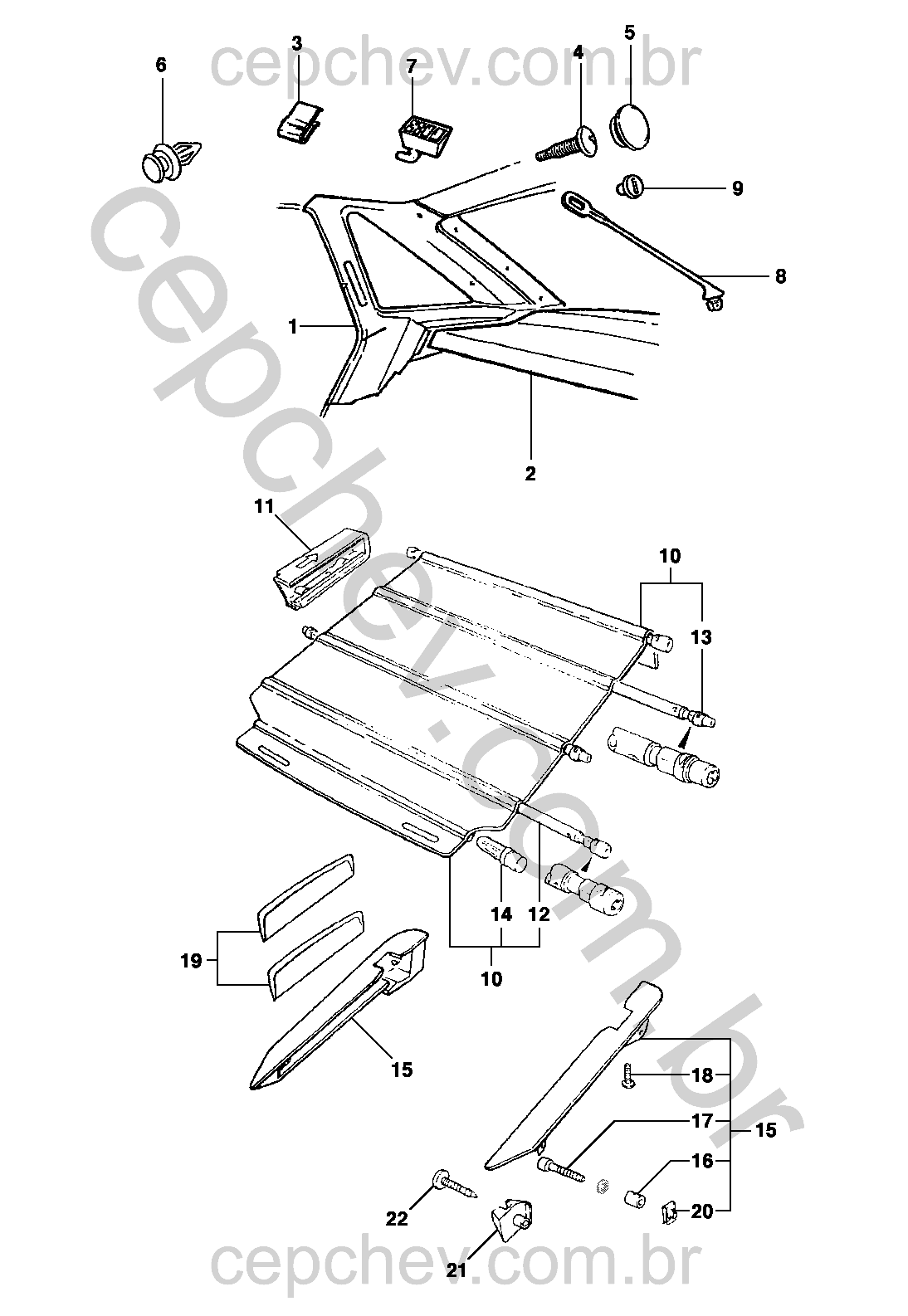 cepchev.com.br

6
3
7
4
5
9
8
1
2

cepchev.com.br

11
10
13
14
12
10
19
15
18
17
15
16
20
22
21

cepchev.com.br