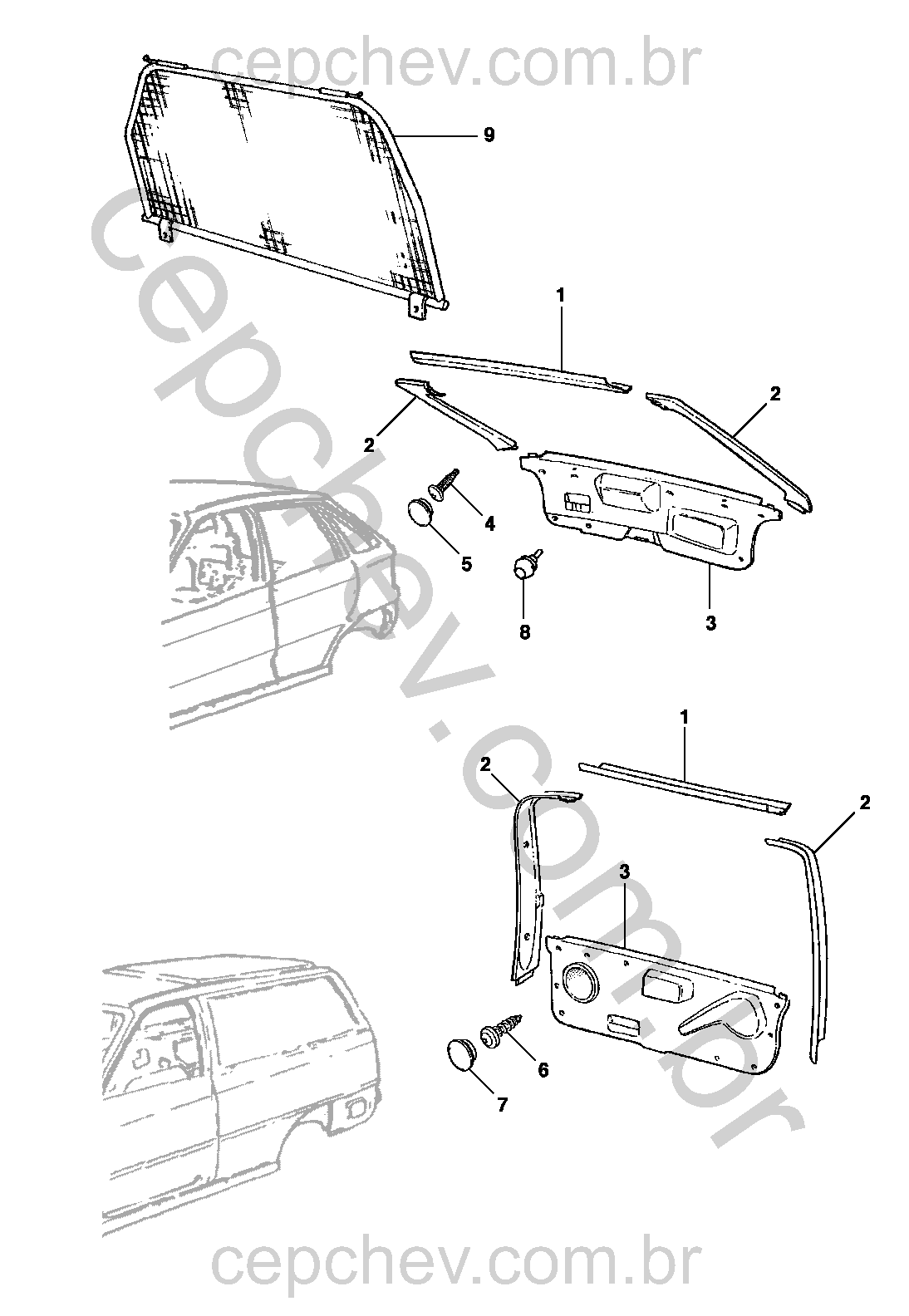 cepchev.com.br

9

cepchev.com.br

1

2

2

4

5

8

3

1

2

2

3

6

7

cepchev.com.br