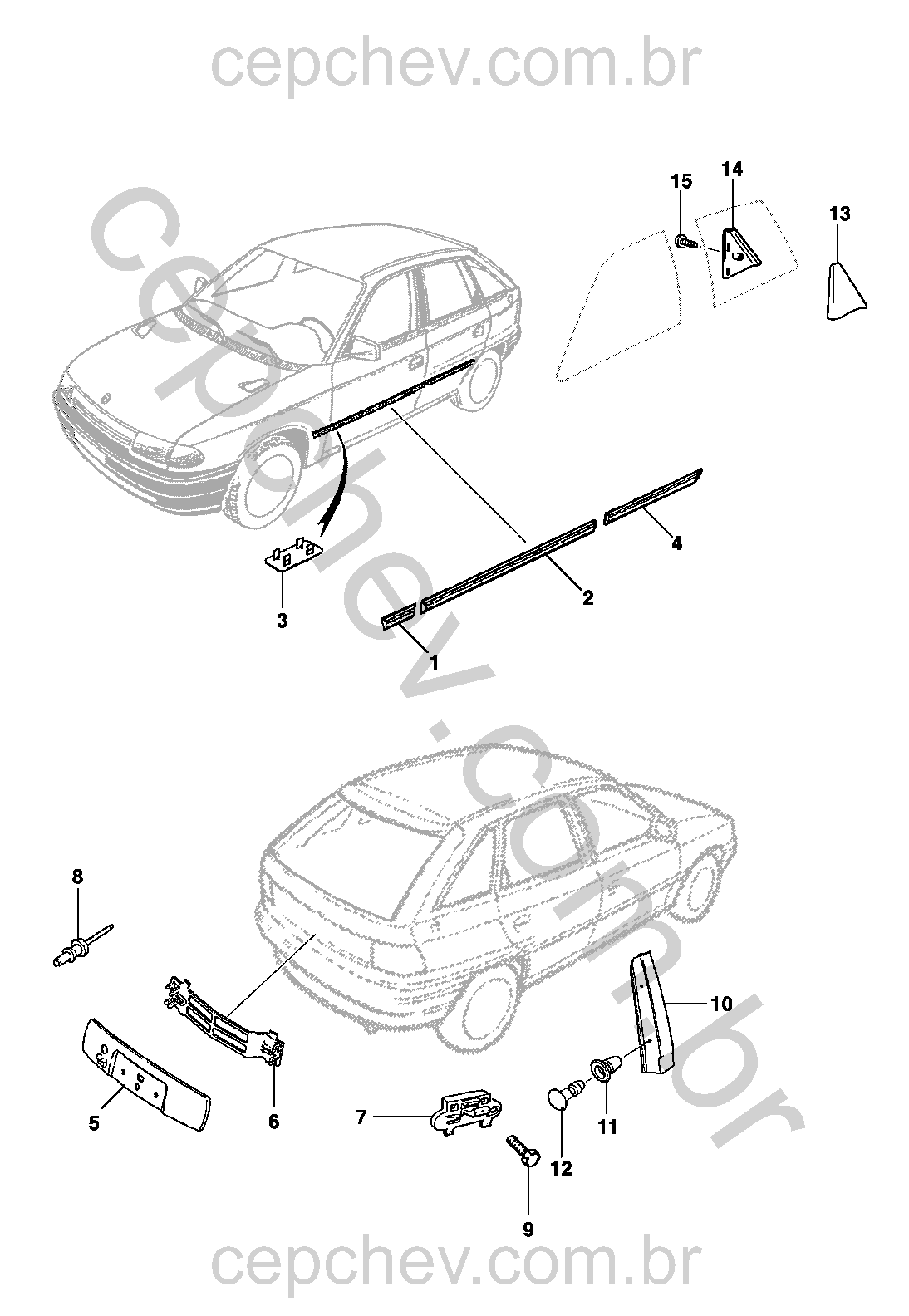 cepchev.com.br

cepchev.com.br

15
14
13
4
2
3
1
8
10
5
6
7
11
12
9

cepchev.com.br