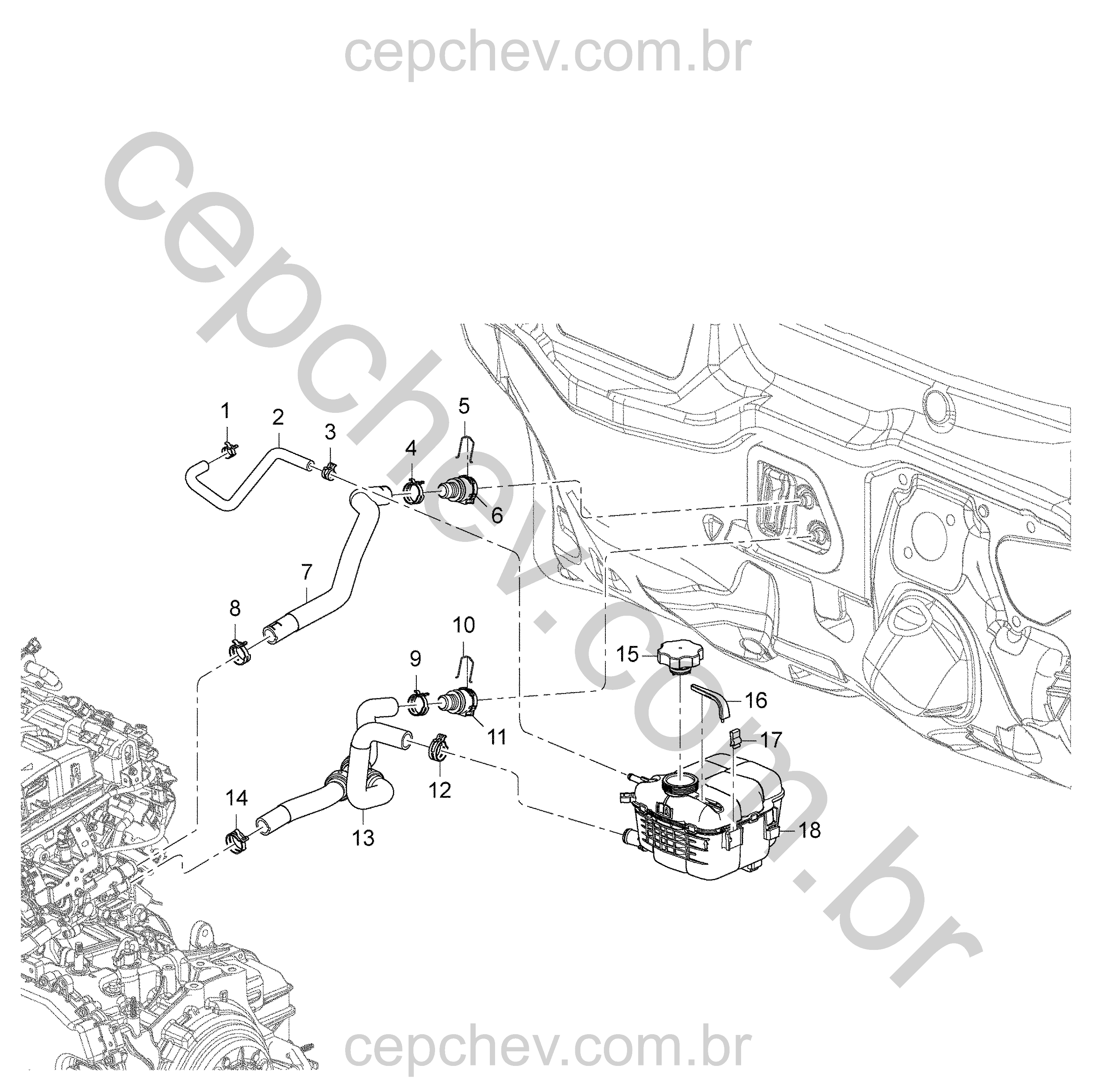 cepchev.com.br

cepchev.com.br

1
2
3
4
5
6
7
8
9
10
11
12
13
14
15
16
17
18

cepchev.com.br