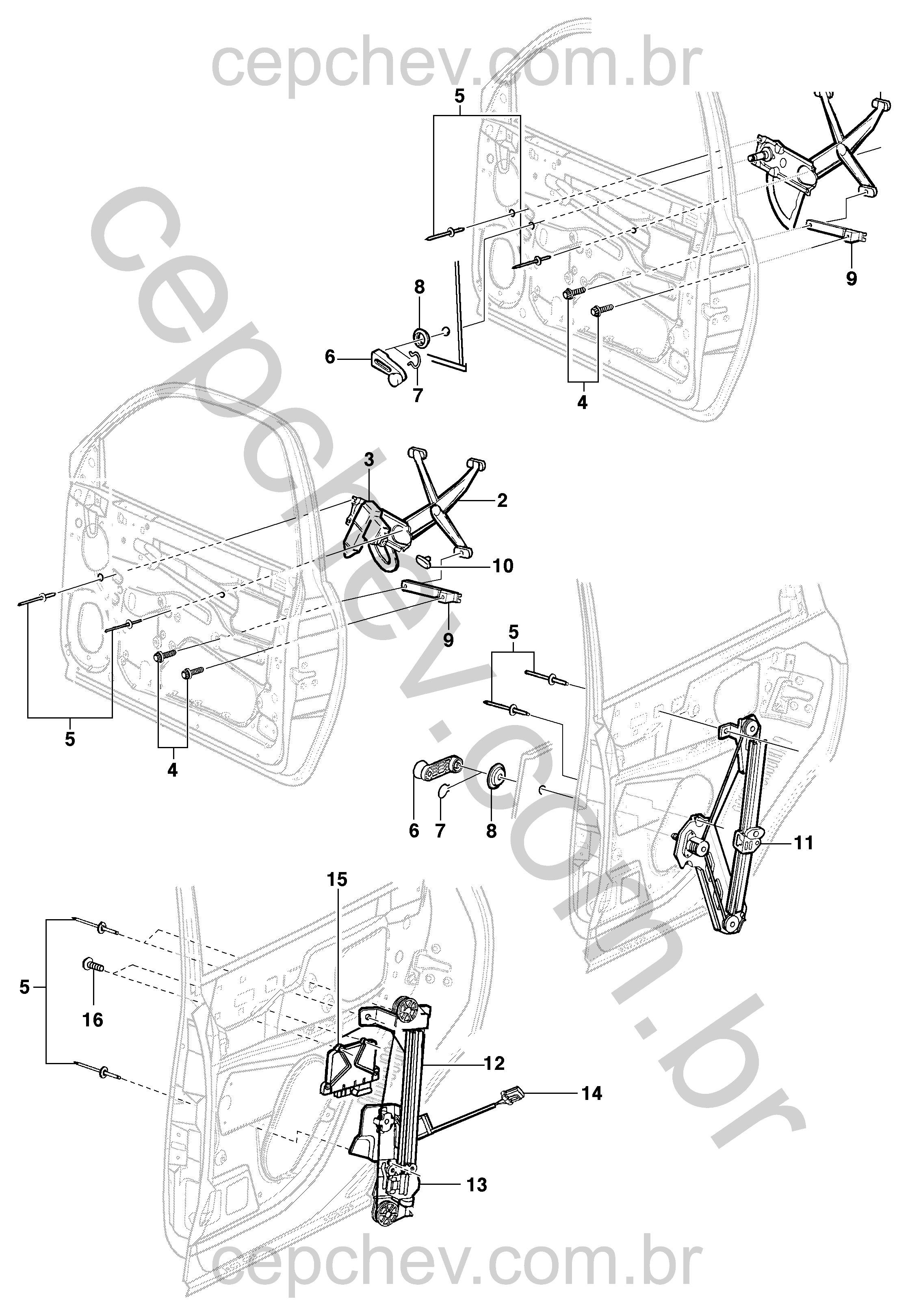 cepchev.com.br

5
9
8
6
7
4

cepchev.com.br

3
2
10
9
5
4

5
6
7
8
11

15
5
16
12
14
13

cepchev.com.br