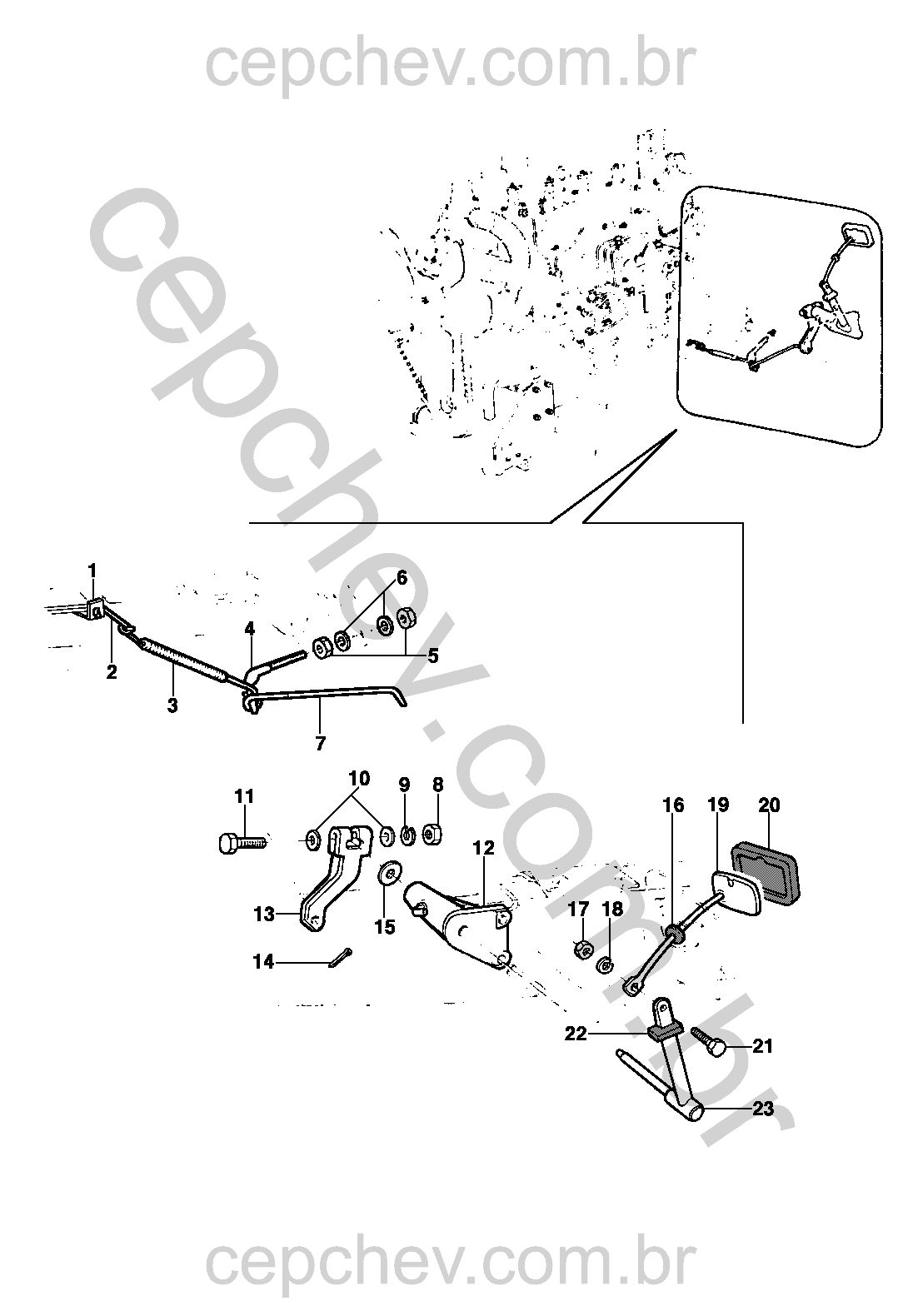 cepchev.com.br

cepchev.com.br

1
2
3
4
6
5
7

11
10
9
8
12
13
15
14
16
19
20
17
18
22
21
23

cepchev.com.br