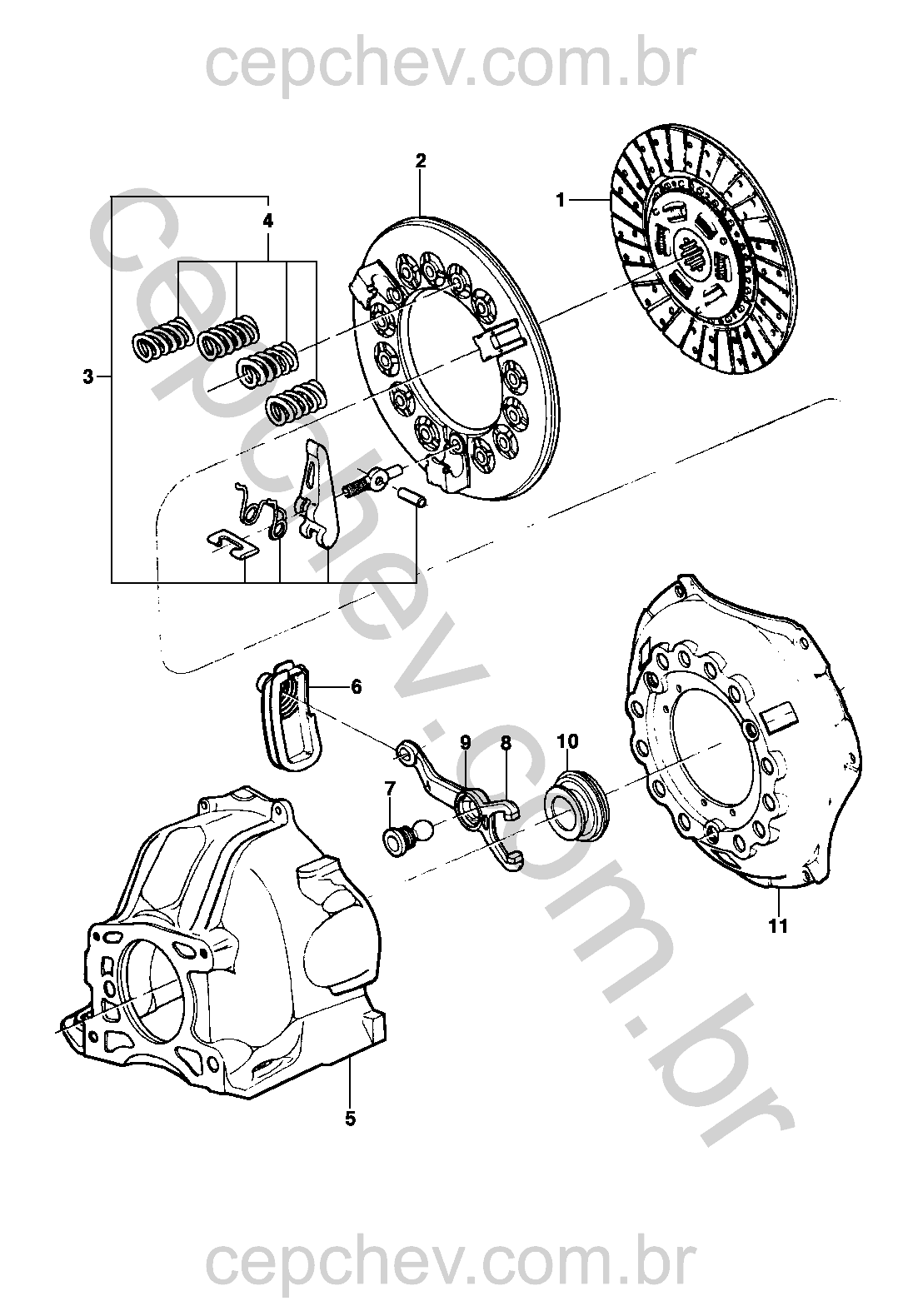 cepchev.com.br

2

1

4

3

cepchev.com.br

6

9

8

10

7

11

5

cepchev.com.br