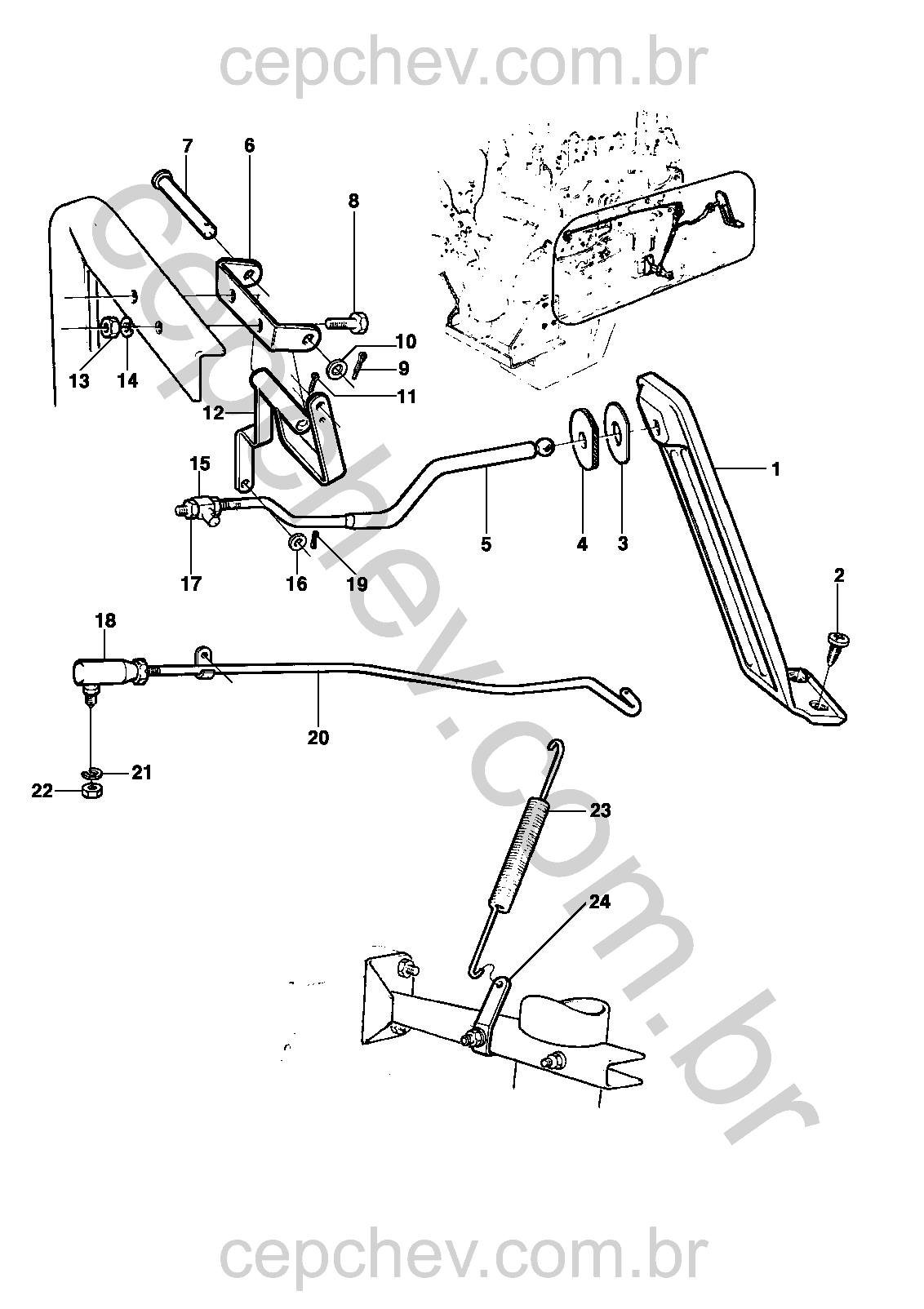 cepchev.com.br

cepchev.com.br

7
6
8
10
9
11
13
14
12
15
17
16
19
5
4
3
1
2
18
20
21
22
23
24

cepchev.com.br