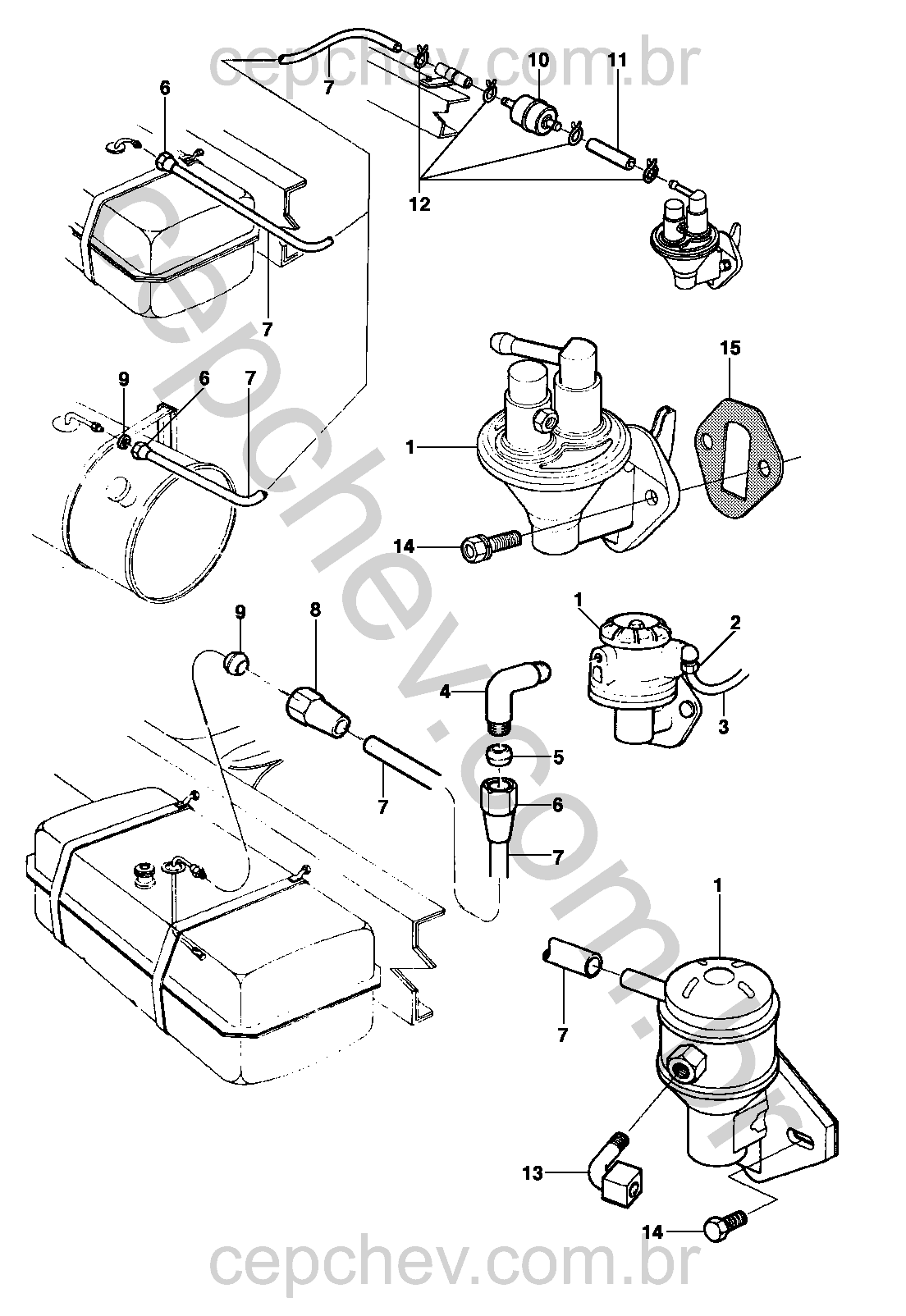 cepchev.com.br

7
10
11
6
12
7
15
9
6
7
1
14
cepchev.com.br
9
8
1
2
4
3
5
7
6
7
1
7
13
14
cepchev.com.br