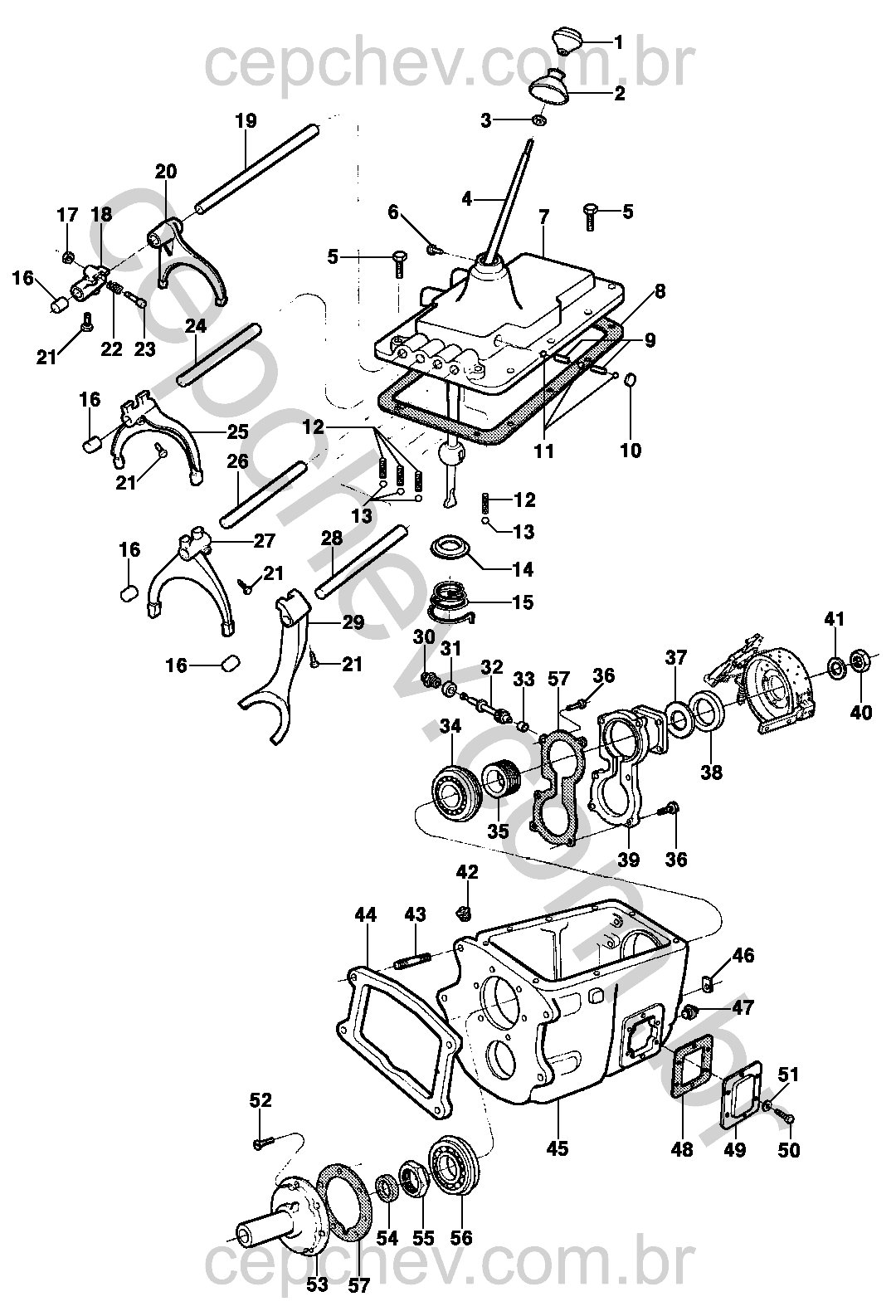 cepchev.com.br

1
2
3
4
5
6
7
5
8
9
10
11
19
20
17
18
16
21
22
23
24
16
25
21
26
12
13
12
13
14
15
16
27
21
28
29
16
21
30
31
32
33
57
36
37
41
40
38
34
35
39
36
42
44
43
46
47
45
48
49
51
50
52
53
57
54
55
56

cepchev.com.br
cepchev.com.br