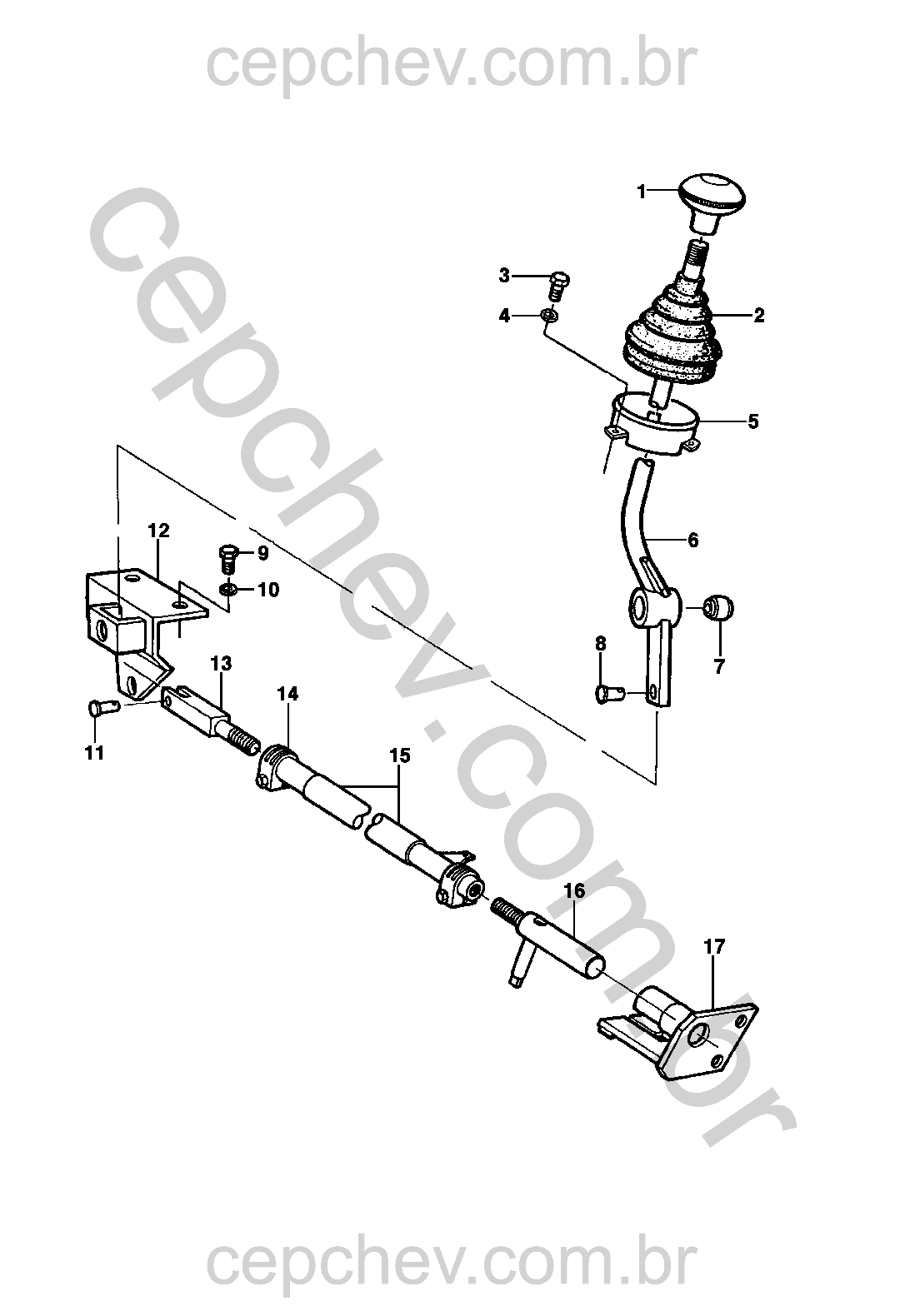 cepchev.com.br

cepchev.com.br

1
3
4
2
5
6
7
8
12
9
10
13
11
14
15
16
17

cepchev.com.br