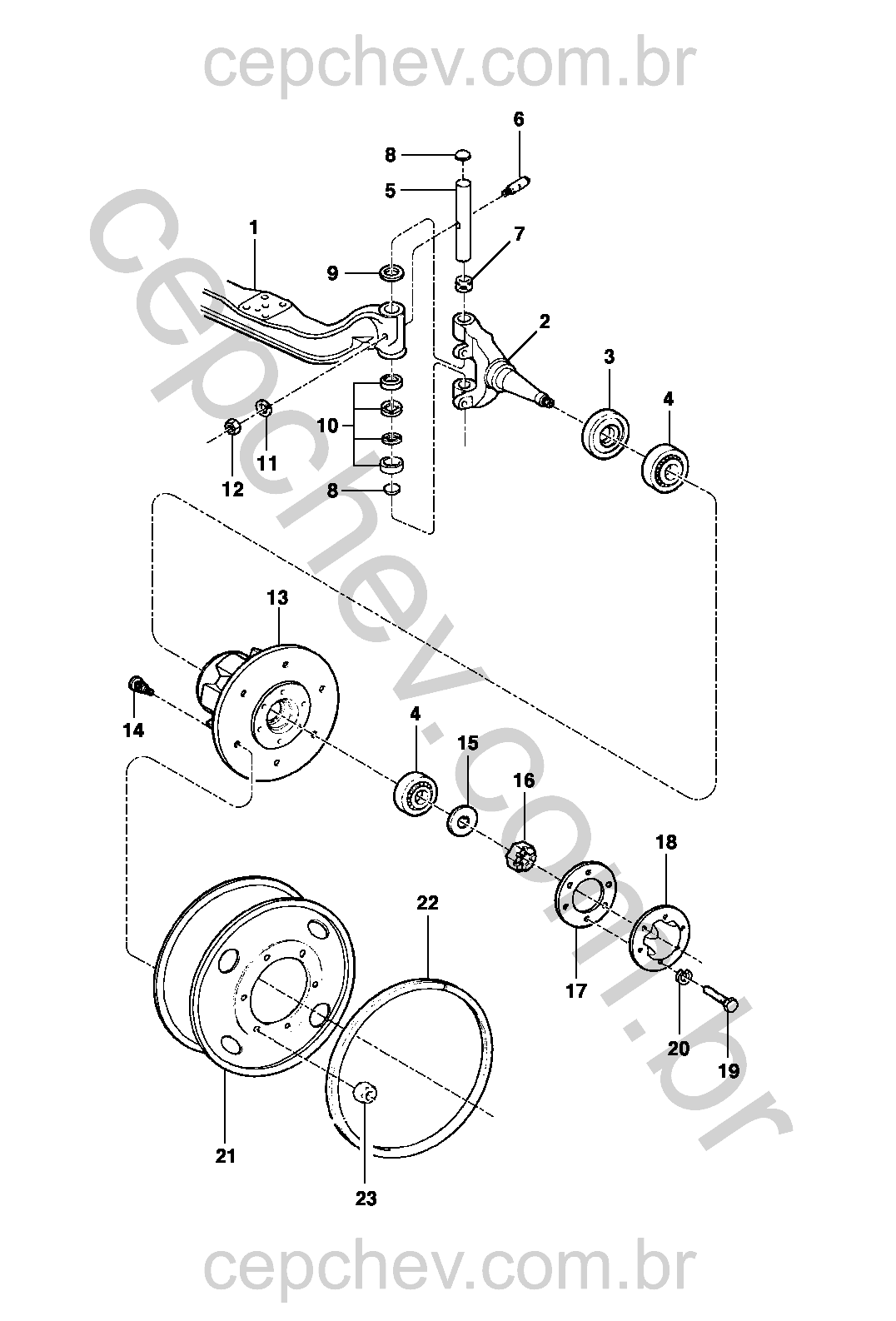 cepchev.com.br

cepchev.com.br

6
8
5
1
7
9
2
3
4
10
11
12
8
13
14
4
15
16
18
22
17
20
19
21
23

cepchev.com.br