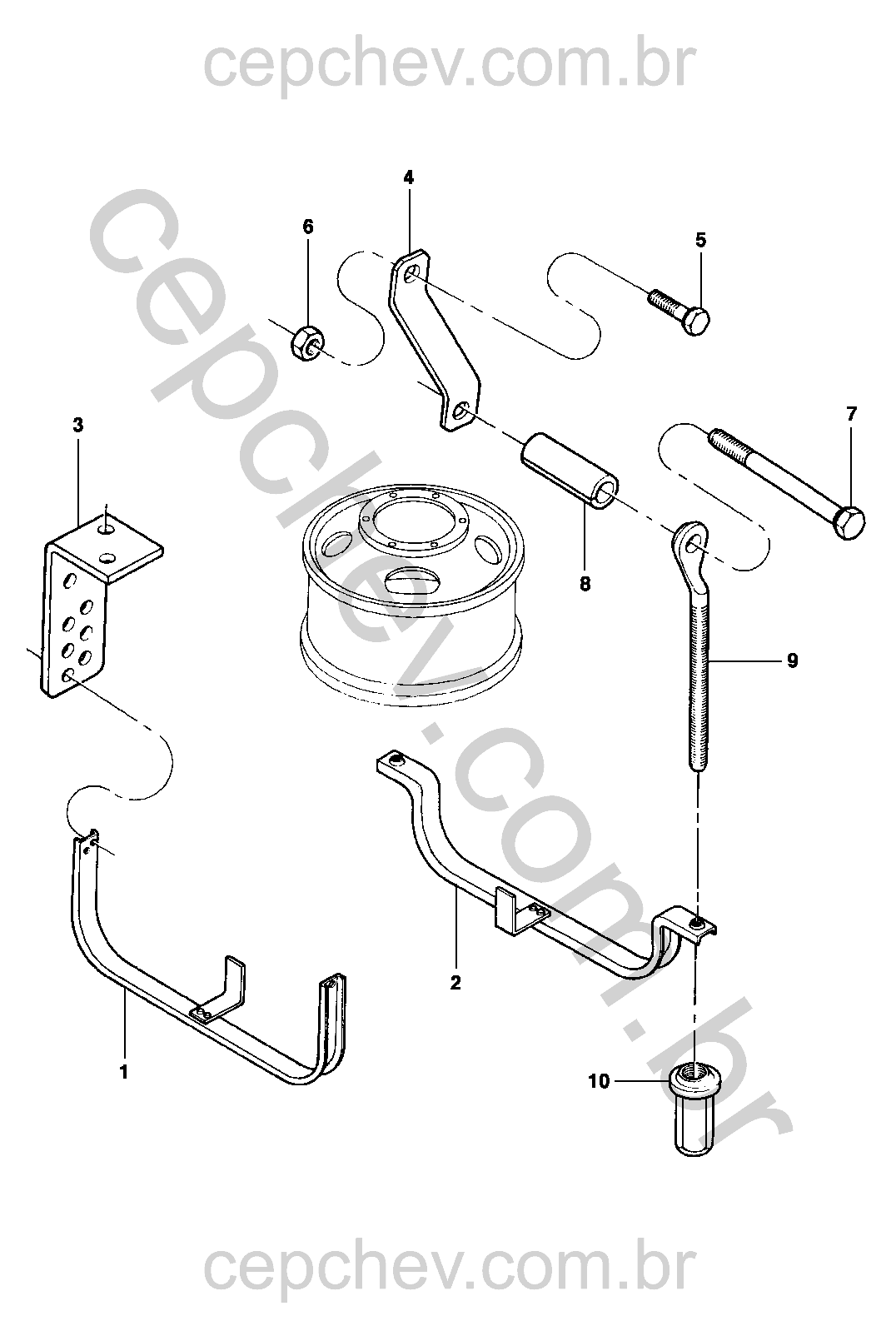 cepchev.com.br

cepchev.com.br

4
6
5
3
7
8
9
2
1
10

cepchev.com.br