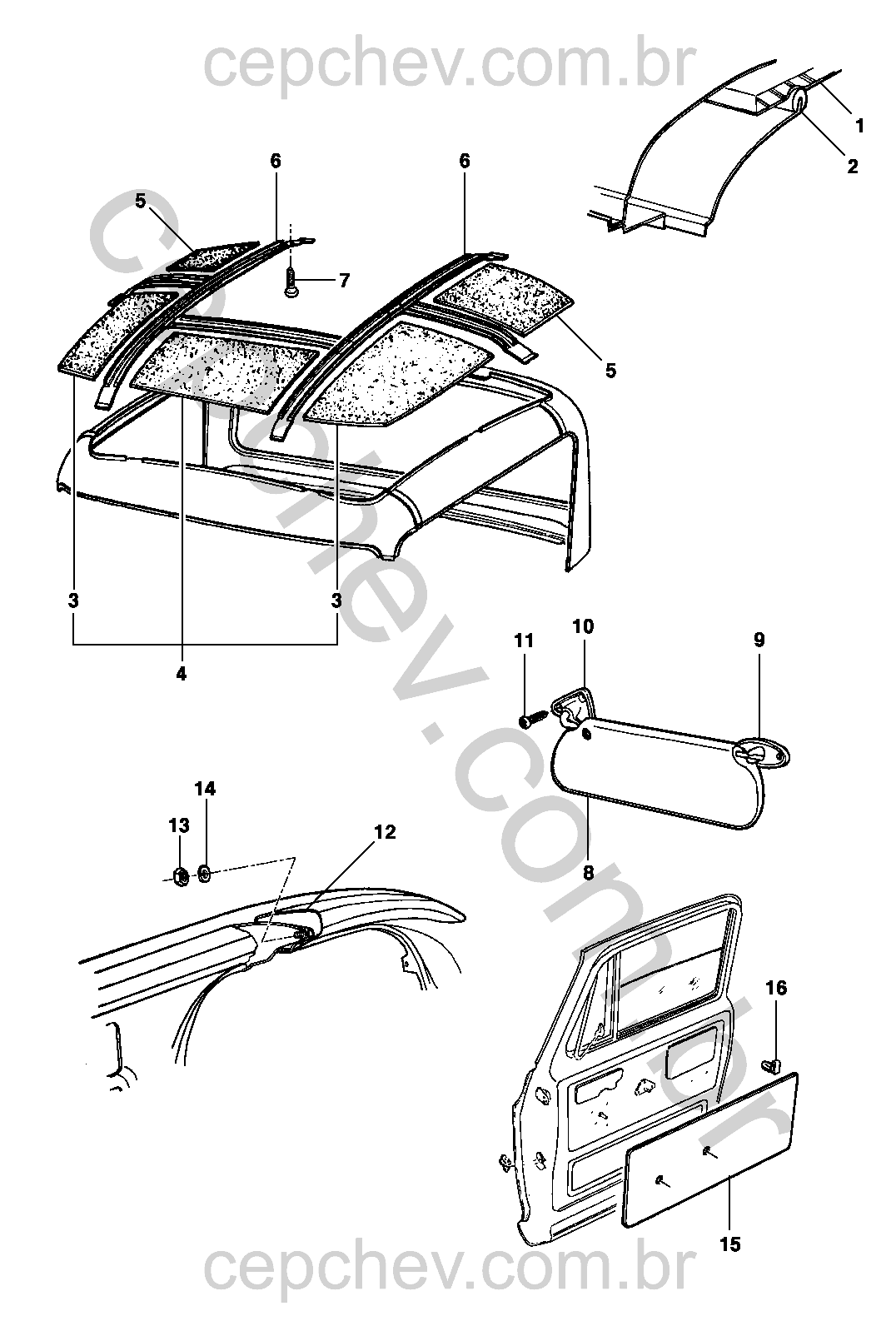 cepchev.com.br

1
2
6
6
5
7
5
3
3
4
cepchev.com.br
11
10
9
8
14
13
12
16
15

cepchev.com.br