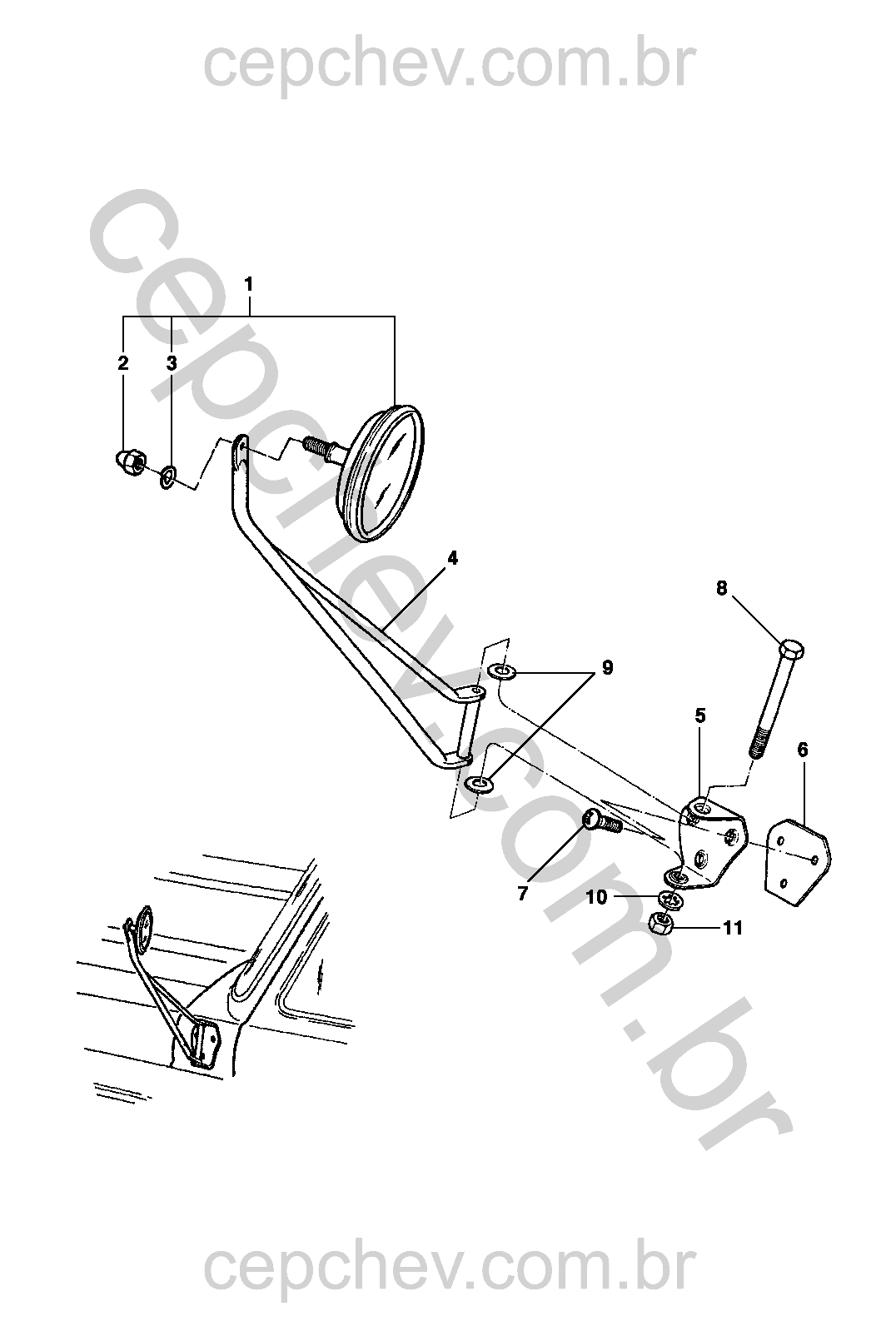 cepchev.com.br

cepchev.com.br

1
2
3
4
8
9
5
6
7
10
11

cepchev.com.br