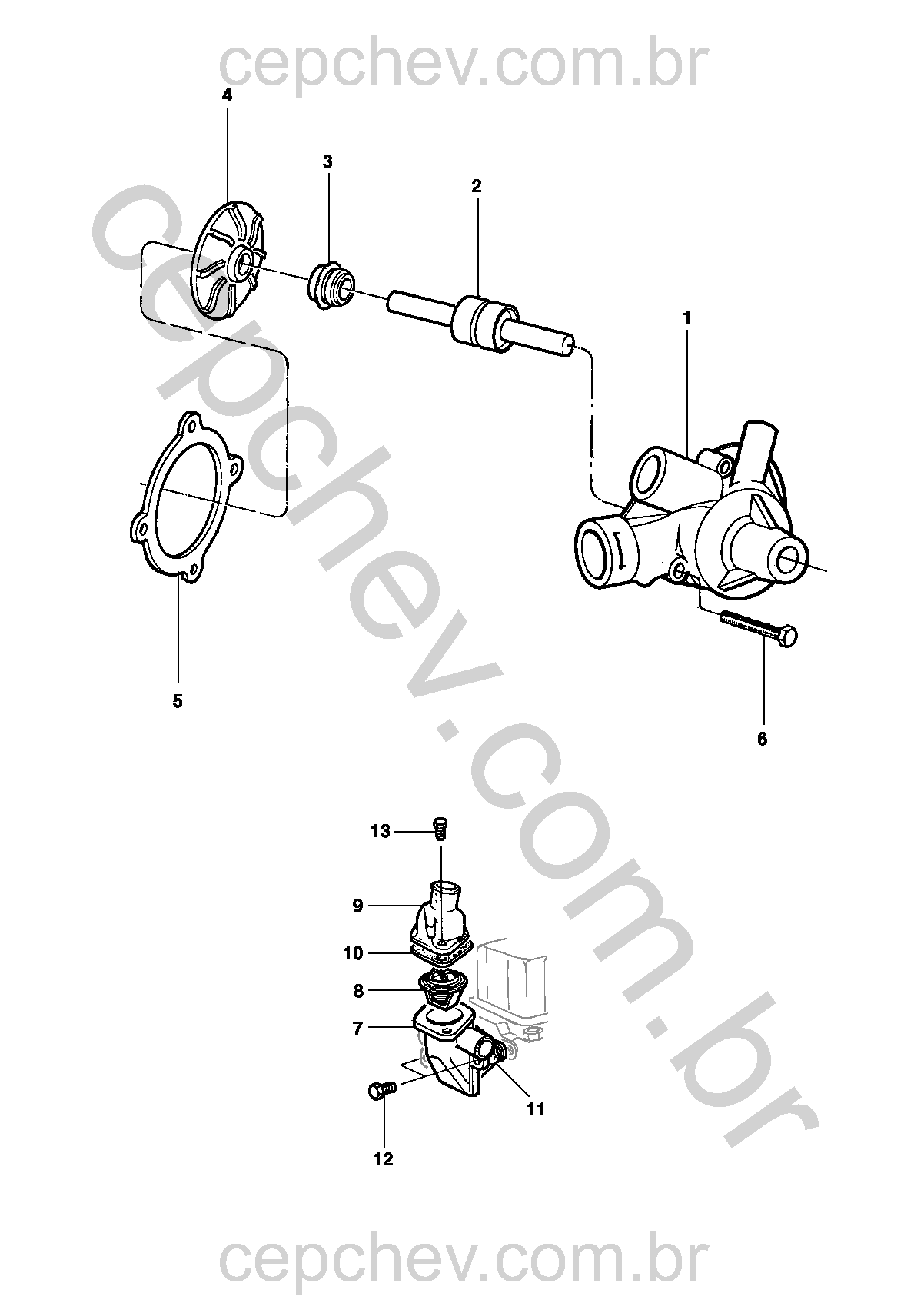 cepchev.com.br

4

3

2

1

5

6

cepchev.com.br

13

9

10

8

7

11

12

cepchev.com.br