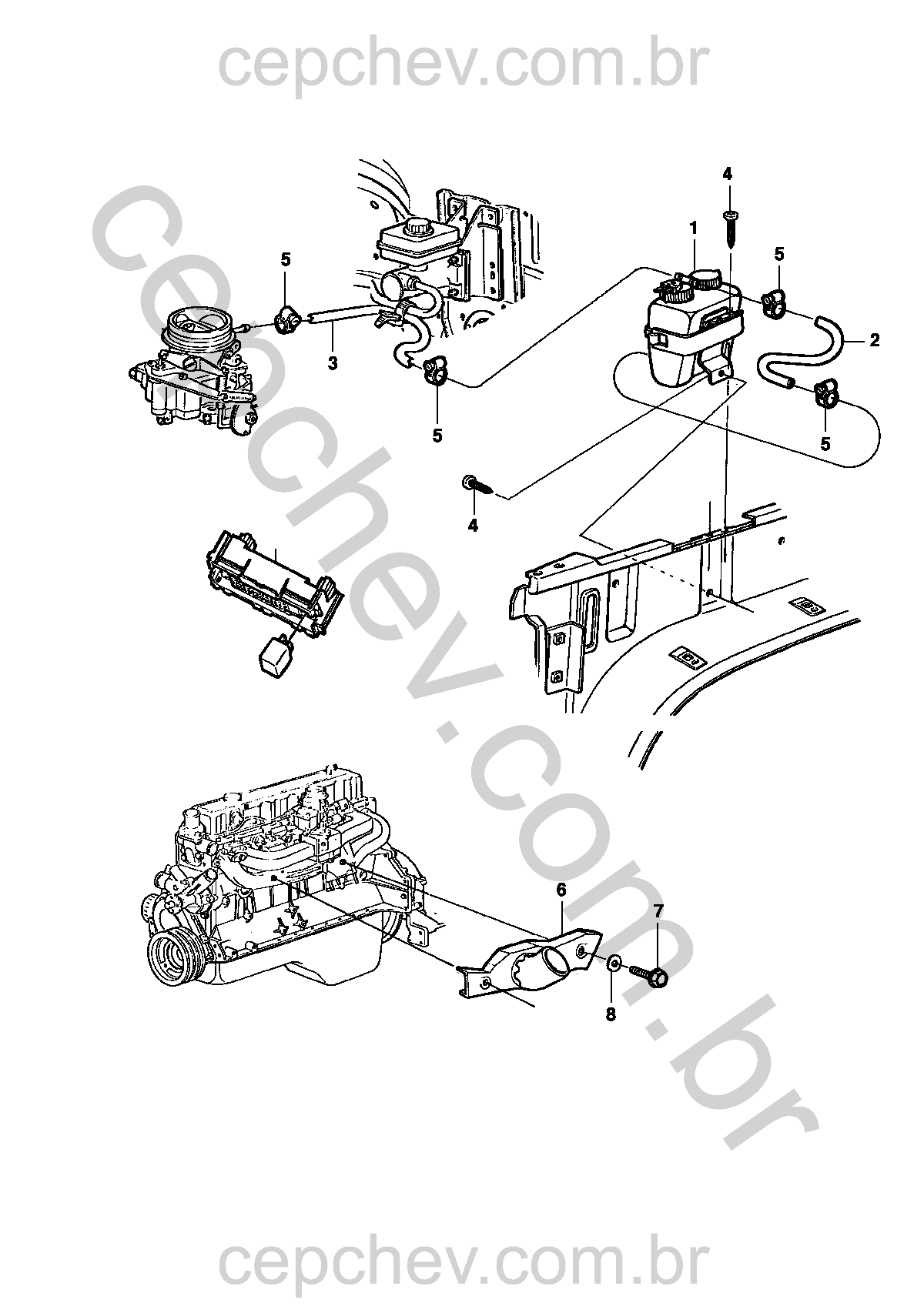 cepchev.com.br

cepchev.com.br

4
1
5
5
2
3
5
5
4

6
7
8

cepchev.com.br