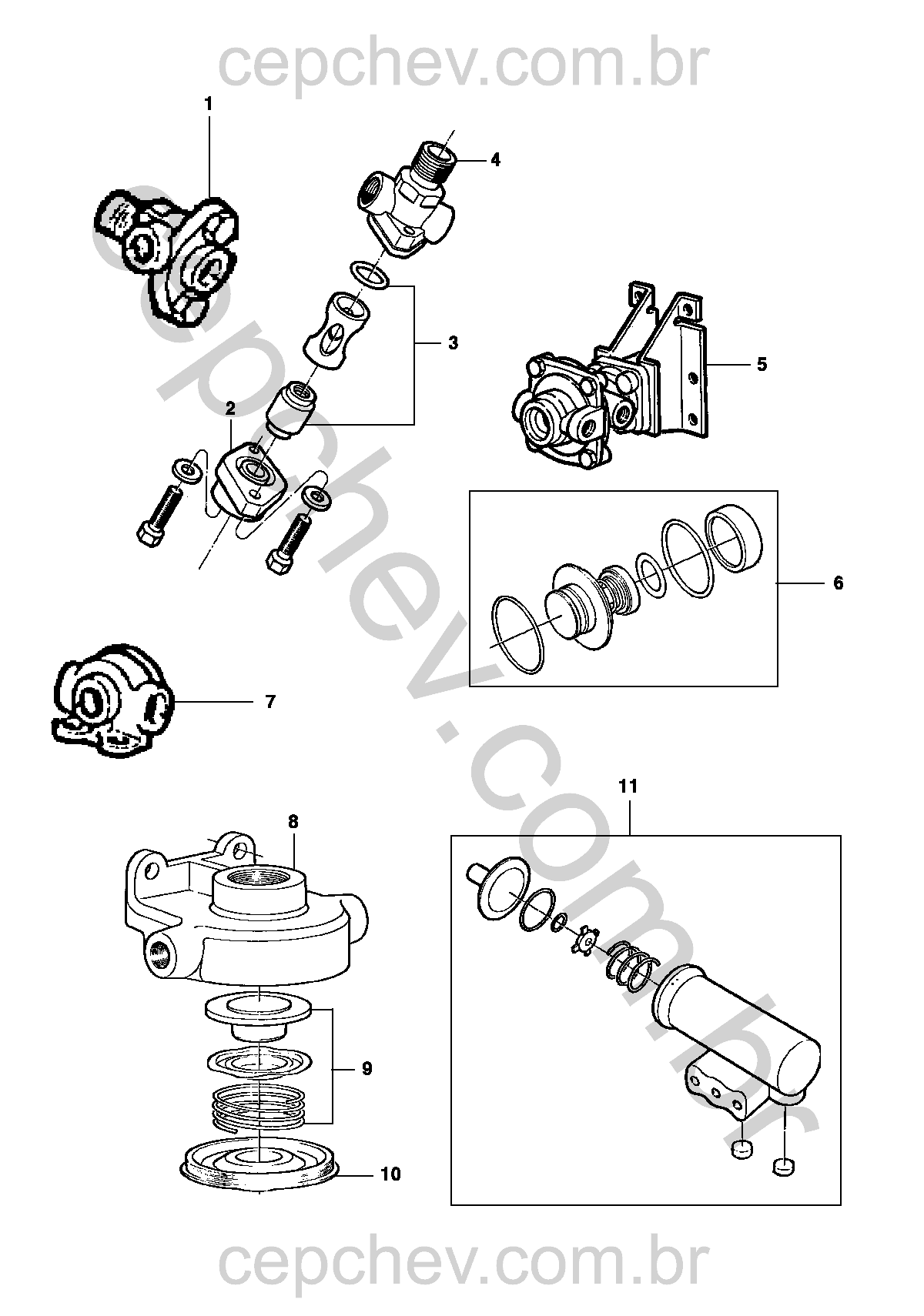 cepchev.com.br

1

4

3

2

5

6

7

cepchev.com.br

11

8

9

10

cepchev.com.br