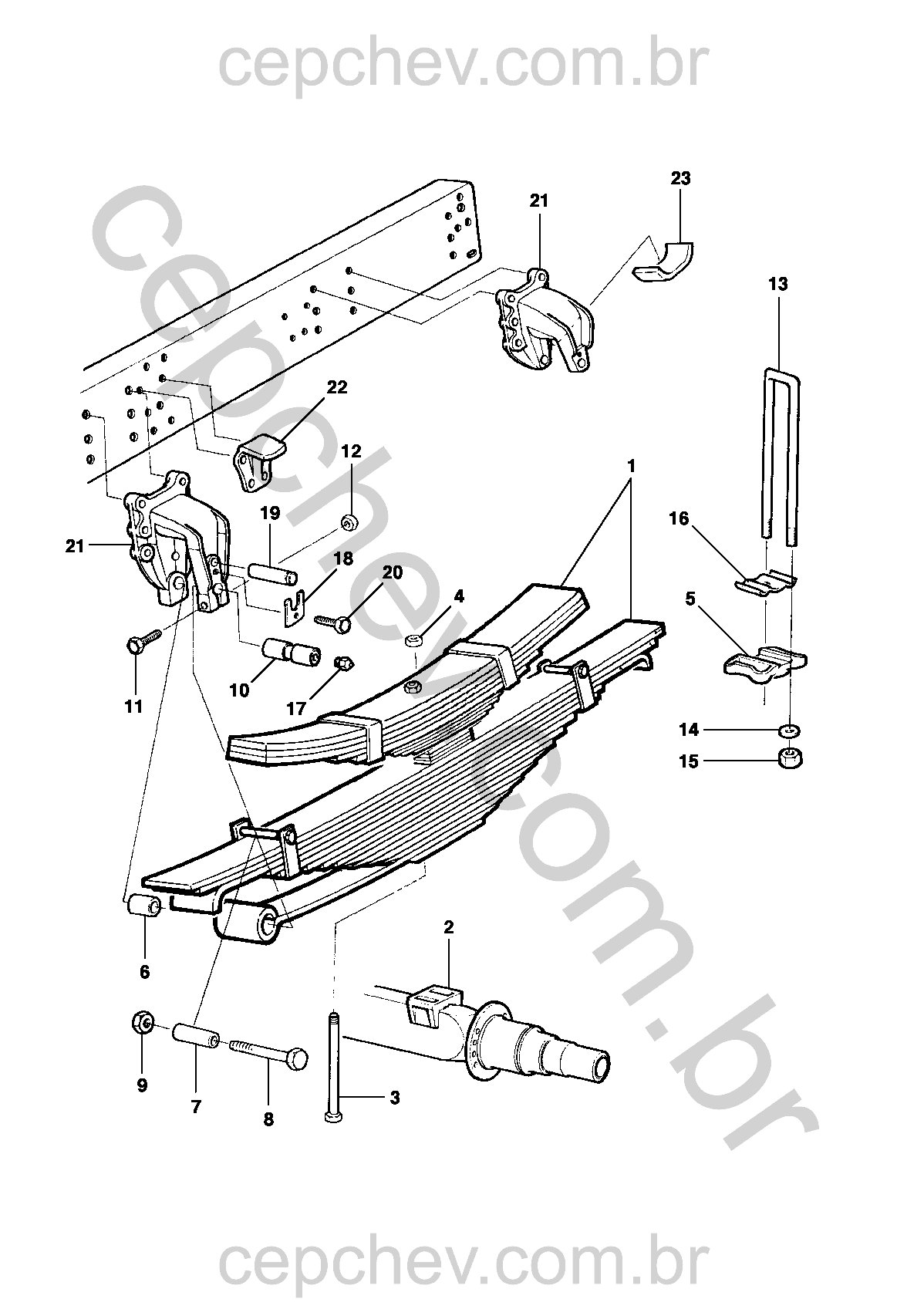 cepchev.com.br

cepchev.com.br

23
21
13
22
12
1
19
16
21
18
20
4
5
11
10
17
14
15
6
2
9
7
8
3

cepchev.com.br