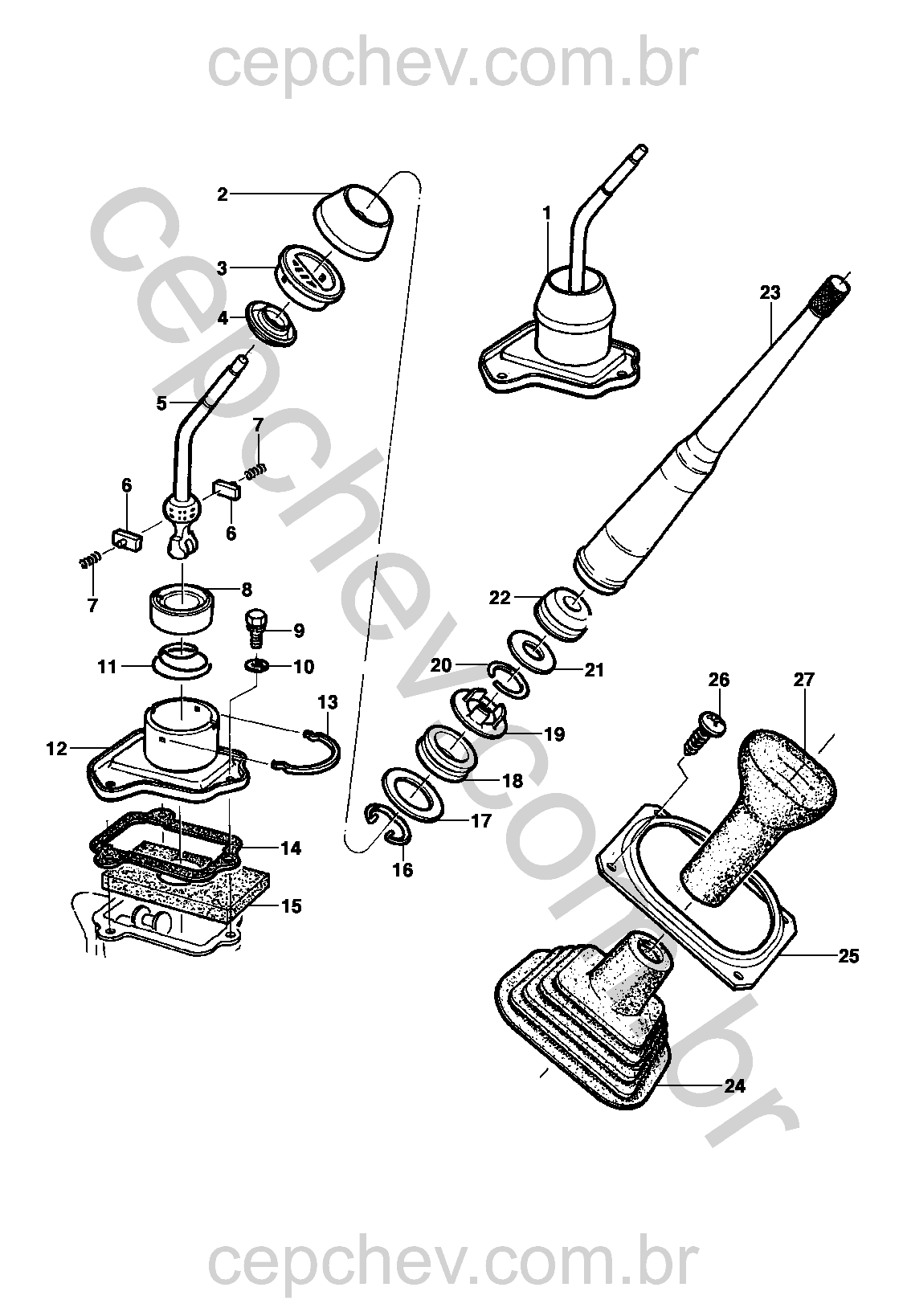 cepchev.com.br

cepchev.com.br

2
3
4
5
7
6
6
7
8
9
11
10
13
12
14
15
1
23
22
20
21
19
18
17
16
26
27
25
24

cepchev.com.br