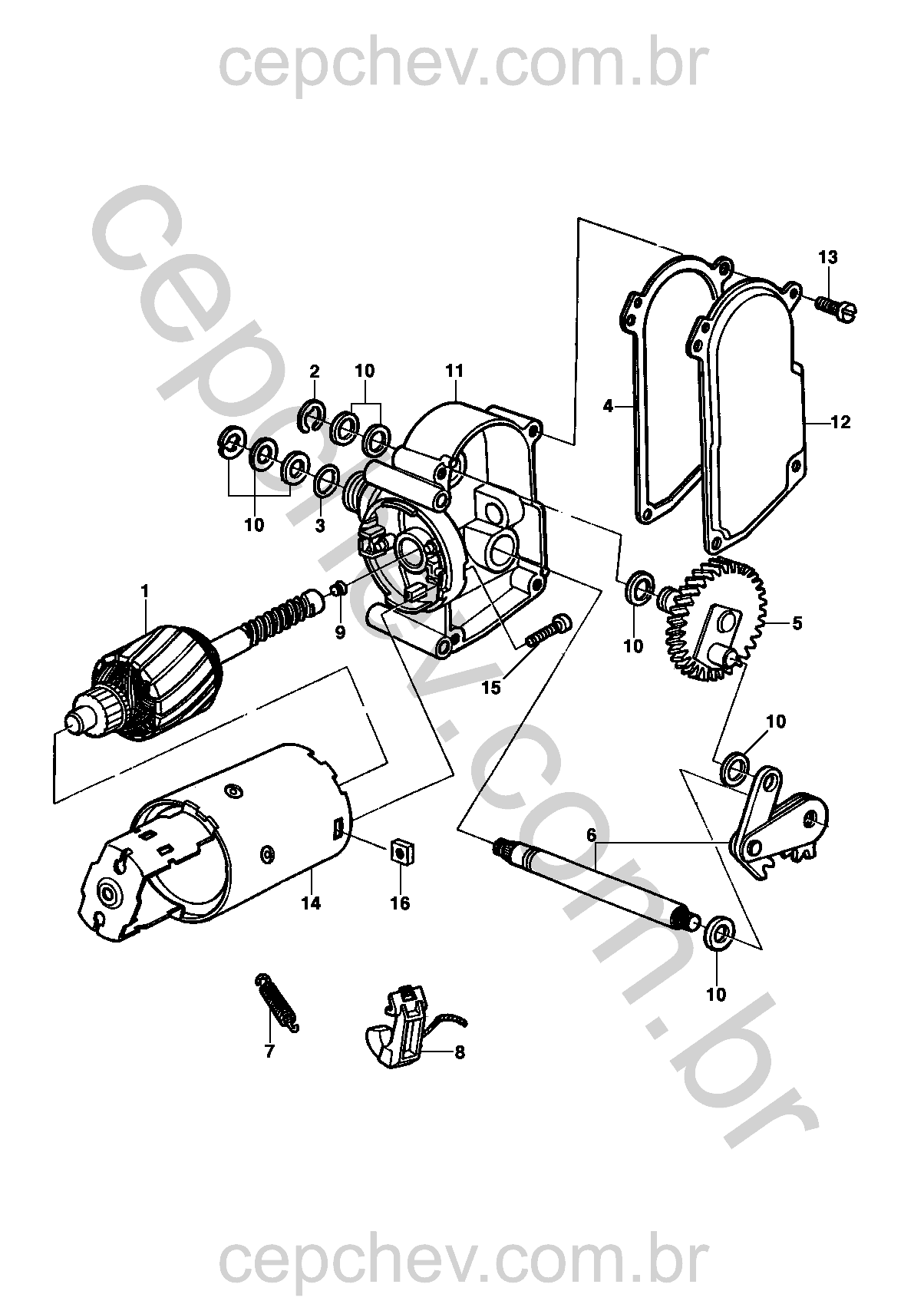 cepchev.com.br

cepchev.com.br

13
2
10
11
4
12
10
3
1
9
10
5
15
10
6
14
16
10
7
8

cepchev.com.br