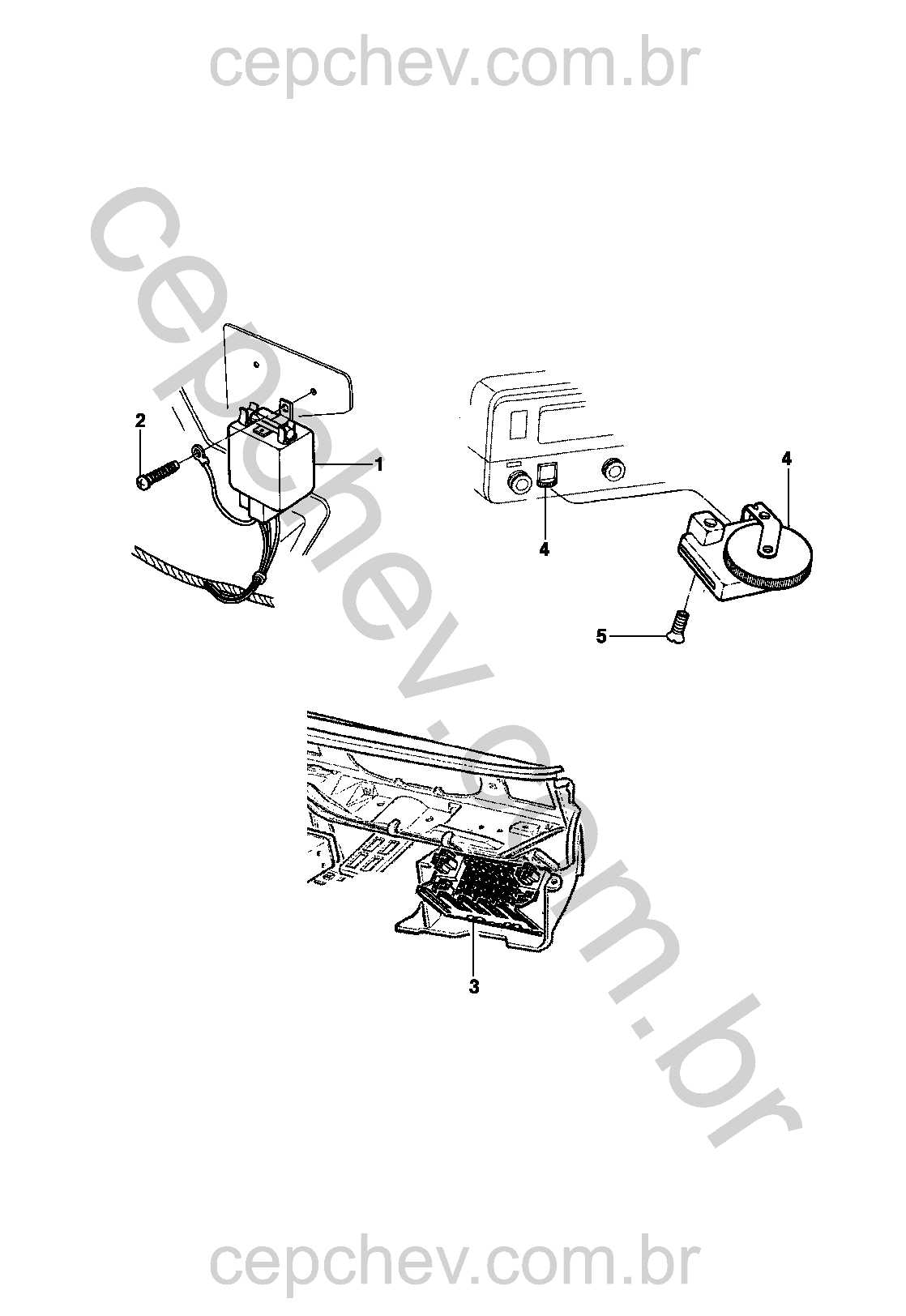 cepchev.com.br

cepchev.com.br

2

1

4

4

5

3

cepchev.com.br