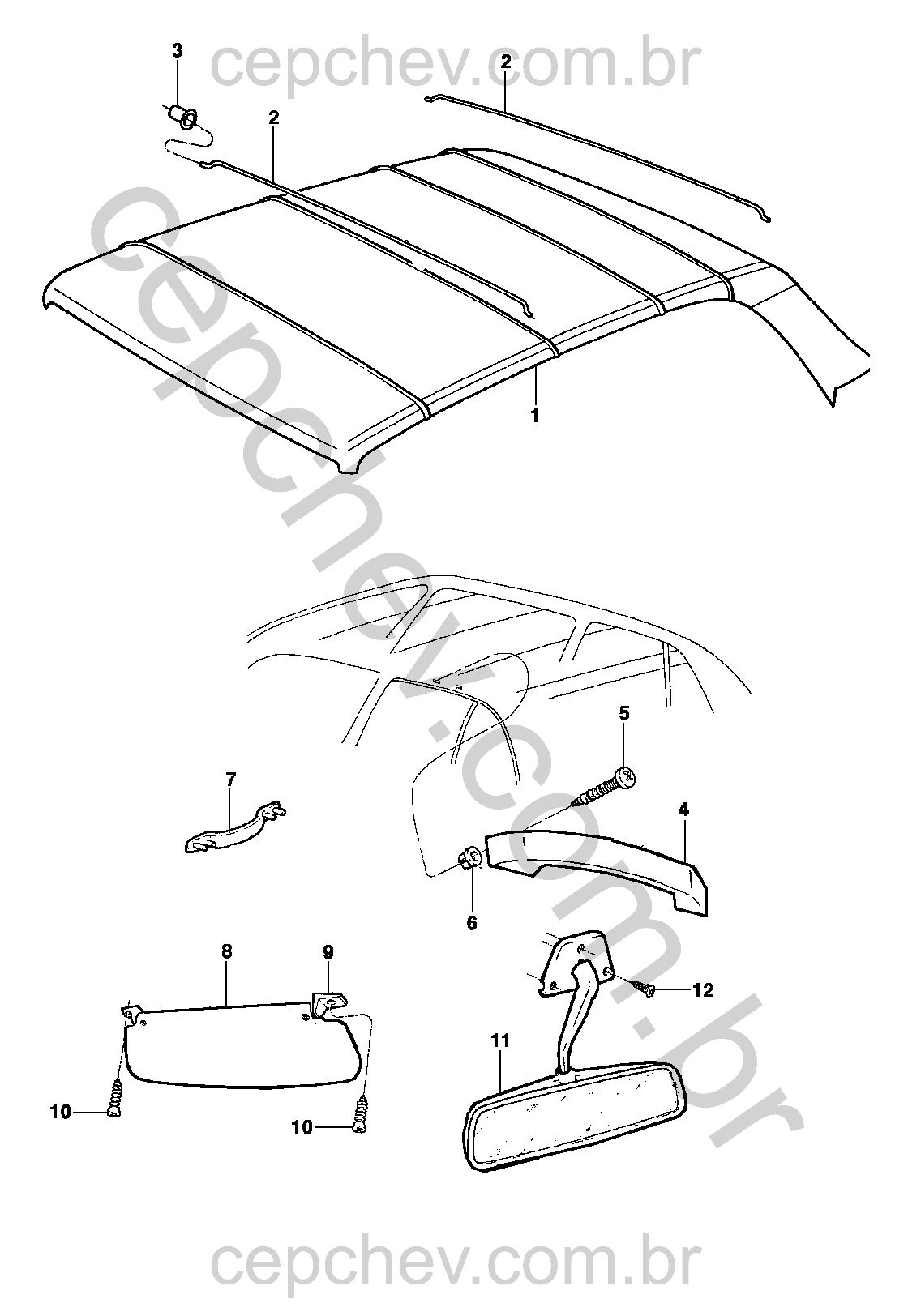 cepchev.com.br

3

2

2

1

cepchev.com.br

5

7

4

6

8

9

12

11

10

10

cepchev.com.br