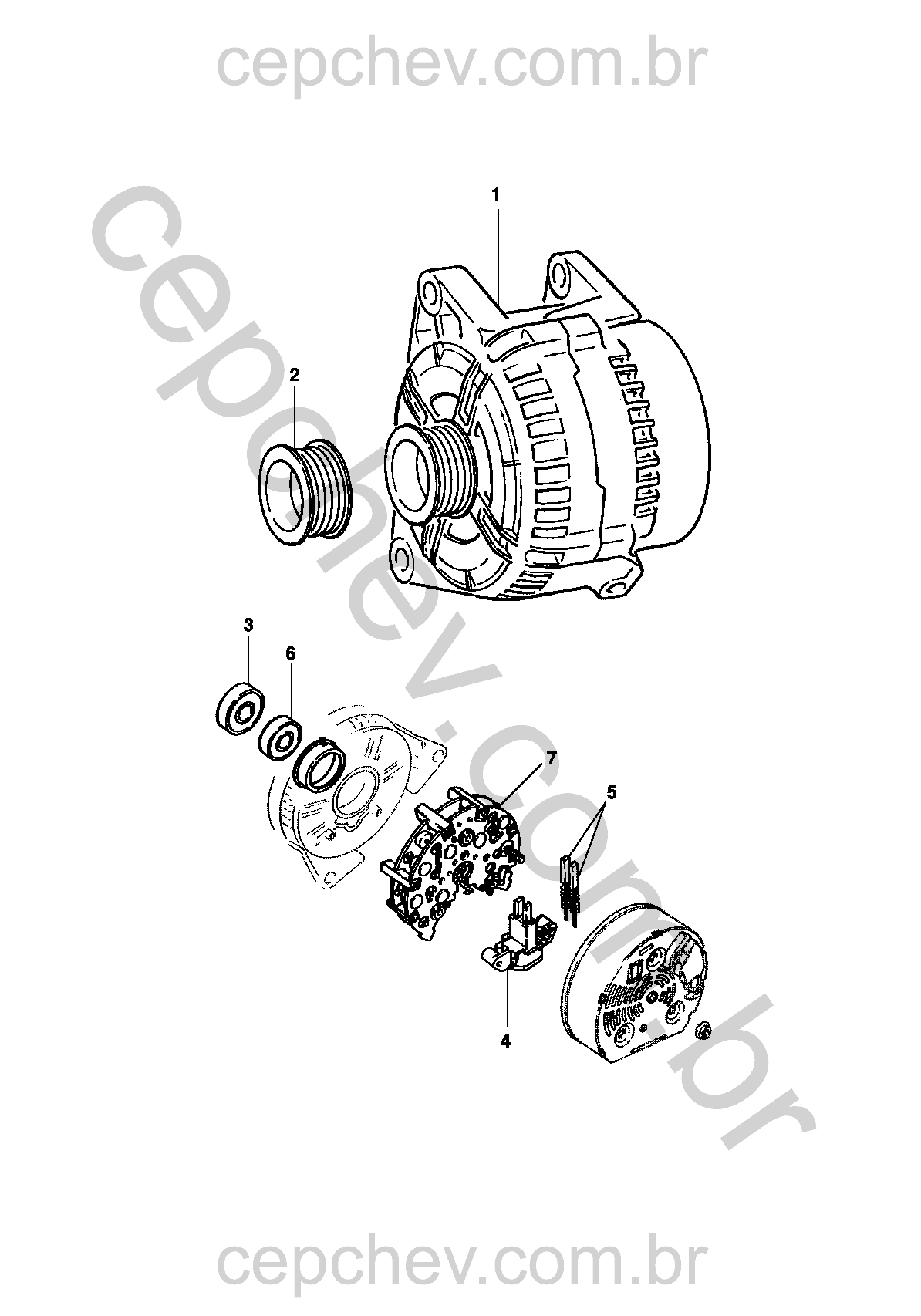 cepchev.com.br

cepchev.com.br

1

2

3

6

7

5

4

cepchev.com.br