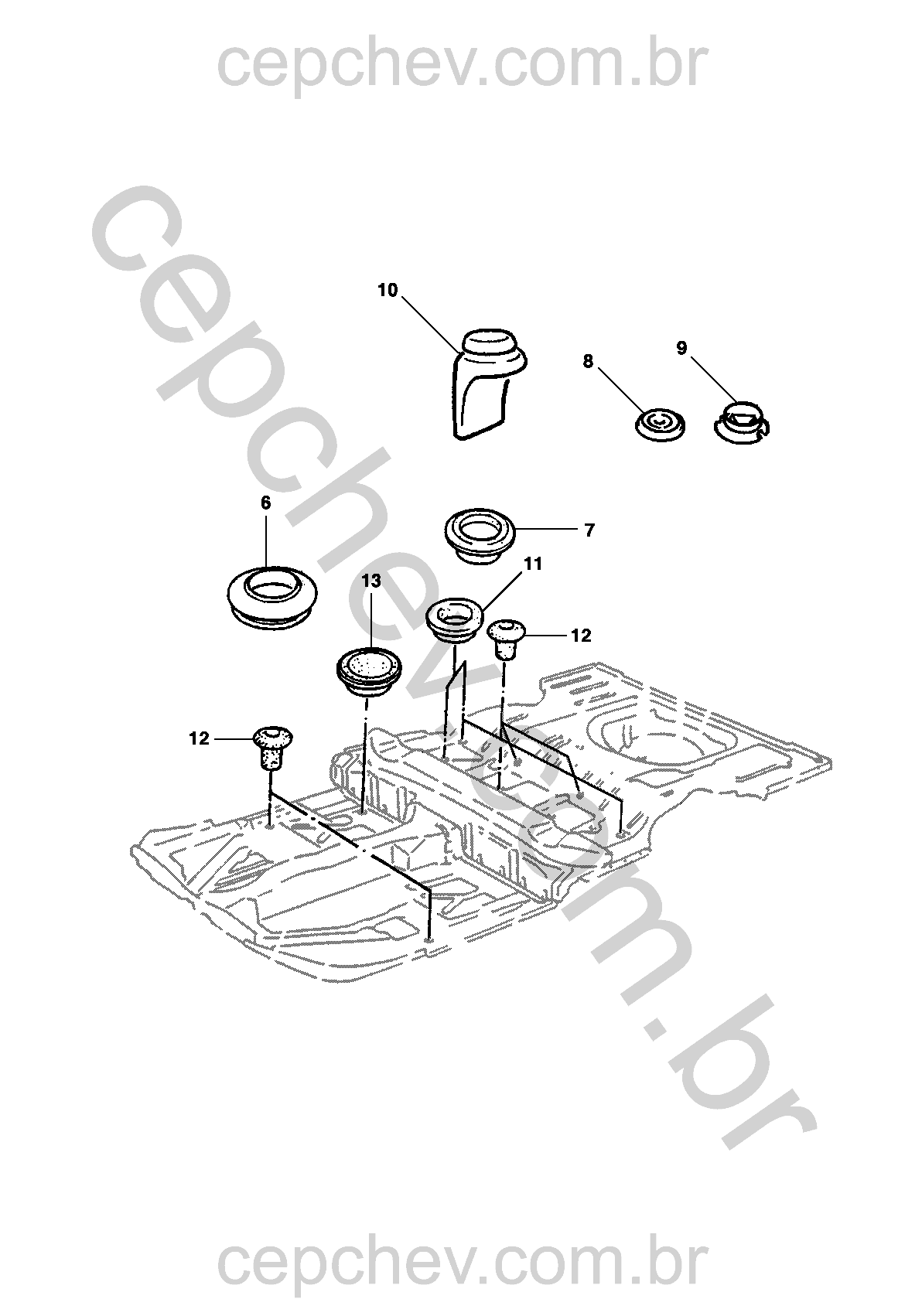 cepchev.com.br

cepchev.com.br

10

8

9

6

7

11

13

12

12

cepchev.com.br