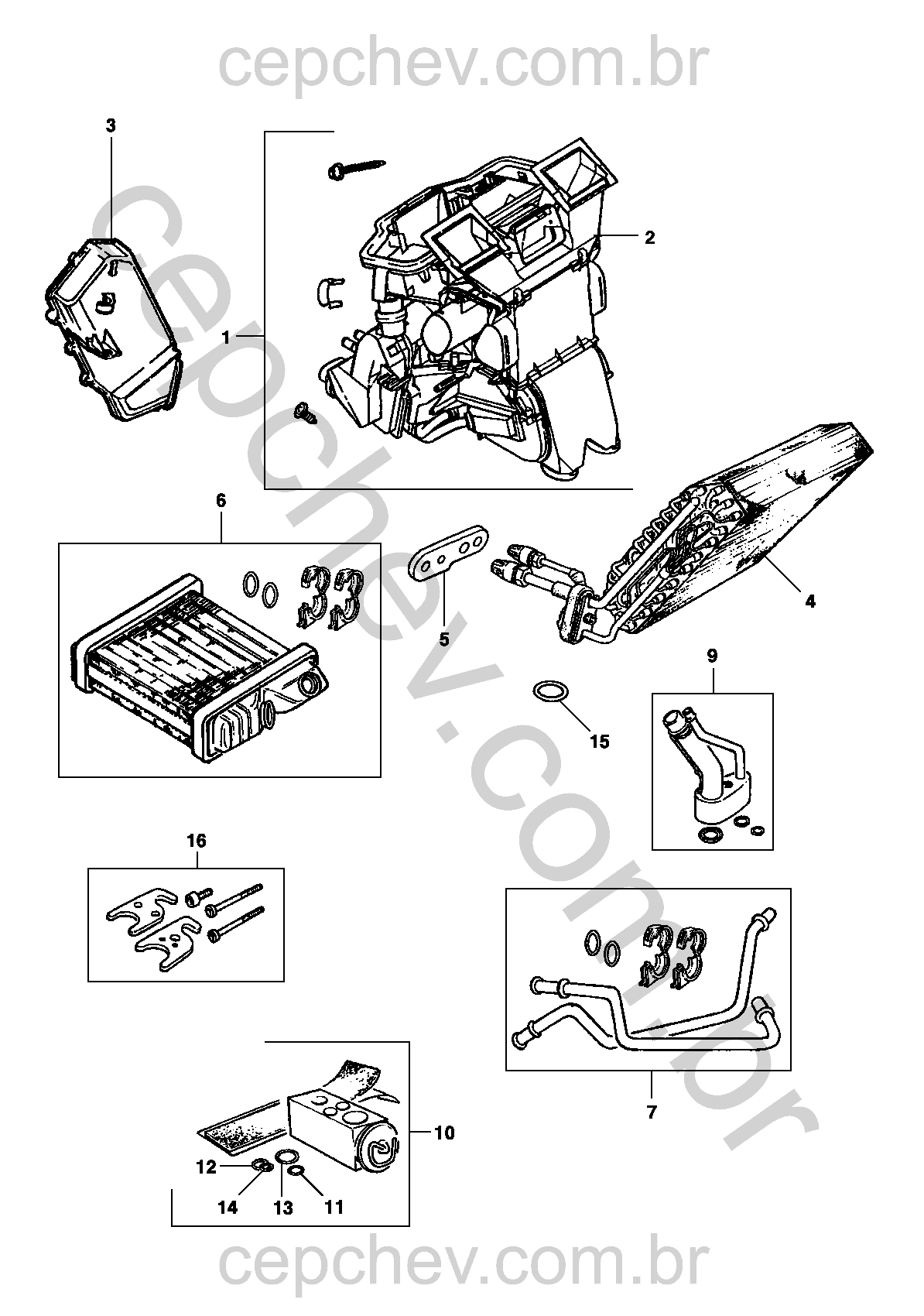 cepchev.com.br

3

1

2

6

5

4

9

15

16

7

10

12

14

13

11

cepchev.com.br

cepchev.com.br