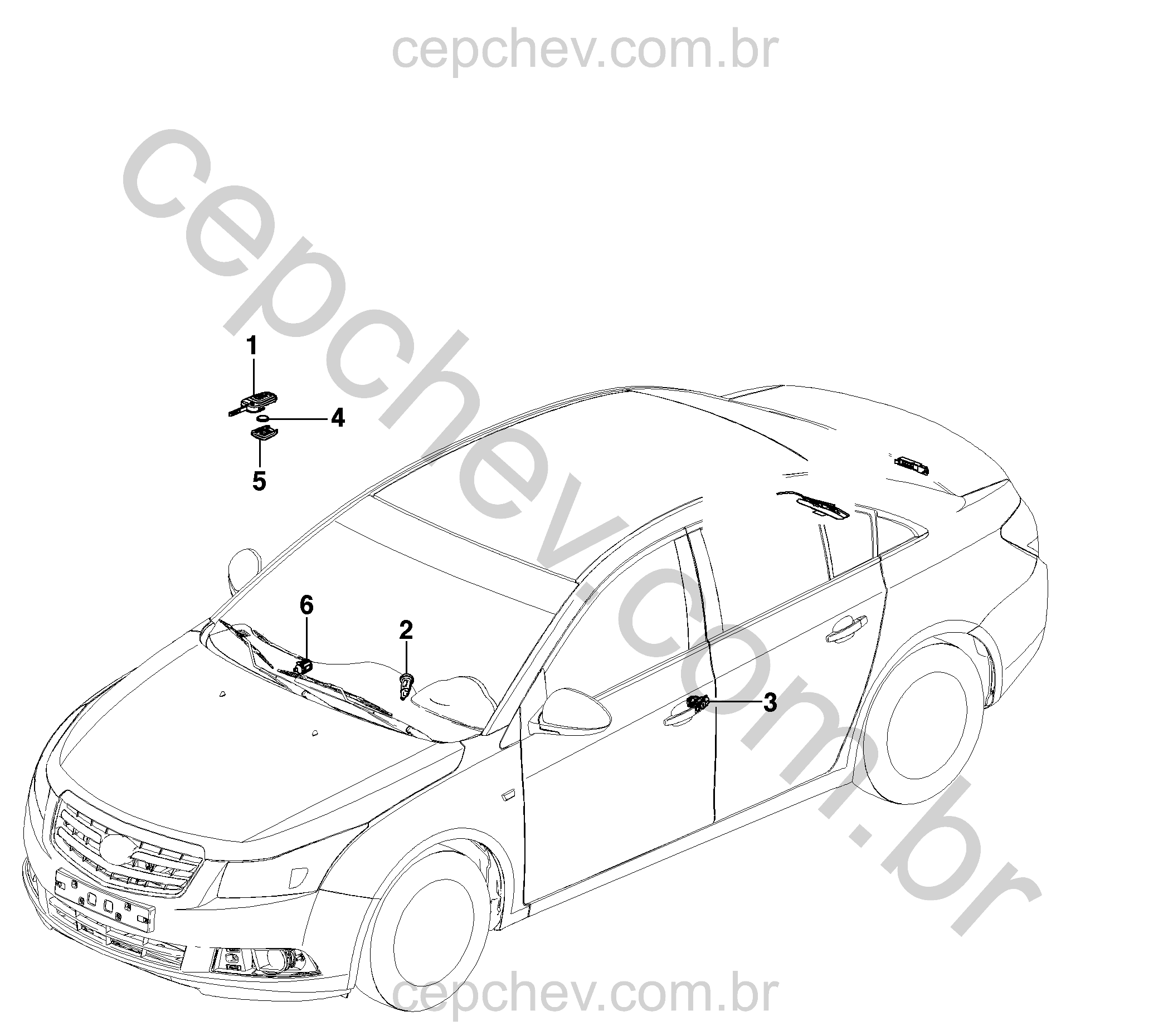 cepchev.com.br

cepchev.com.br

1
4
5
6
2
3

cepchev.com.br