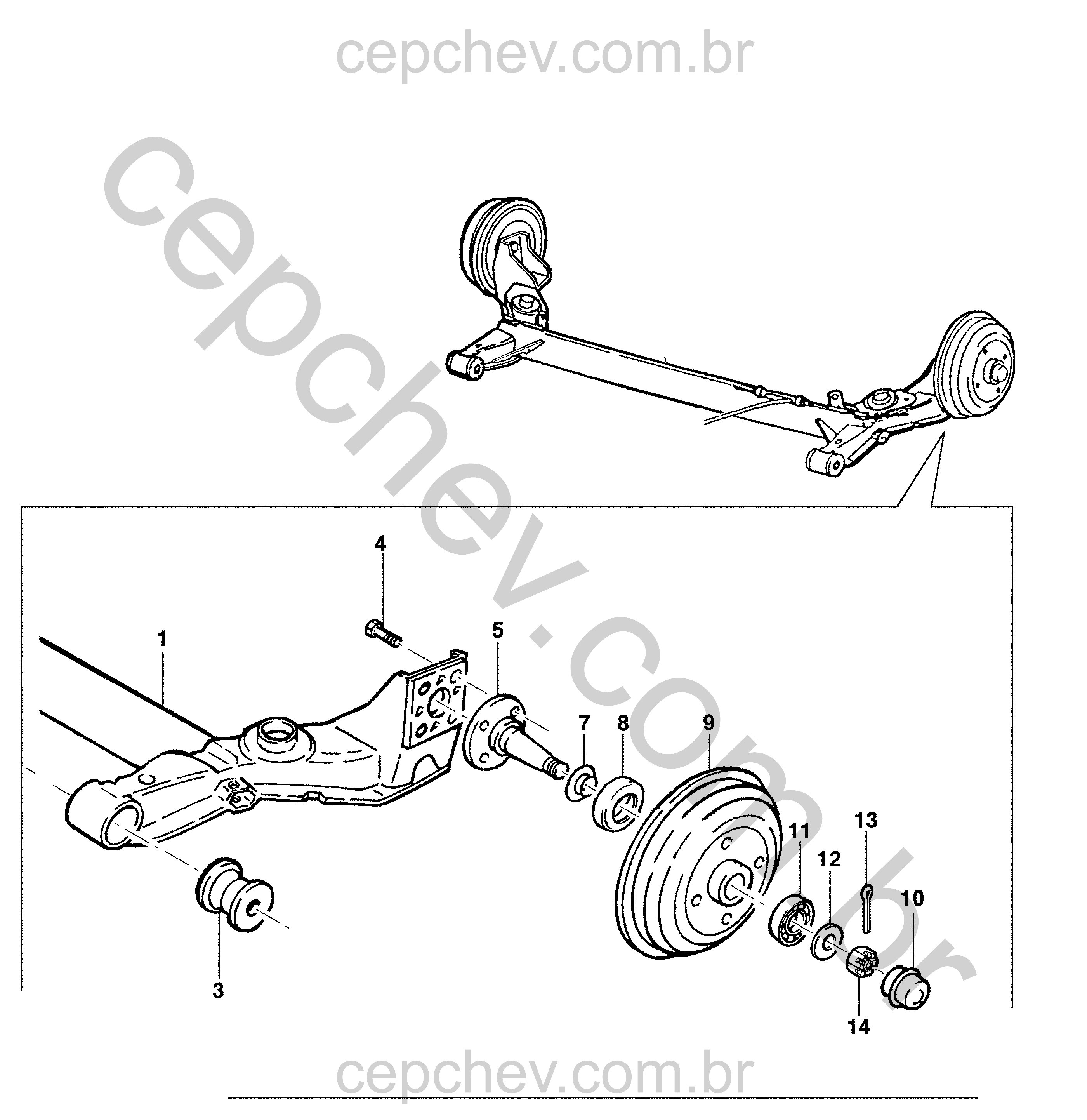 cepchev.com.br

cepchev.com.br

4
1
5
7
8
9
13
11
12
10
3
14

cepchev.com.br