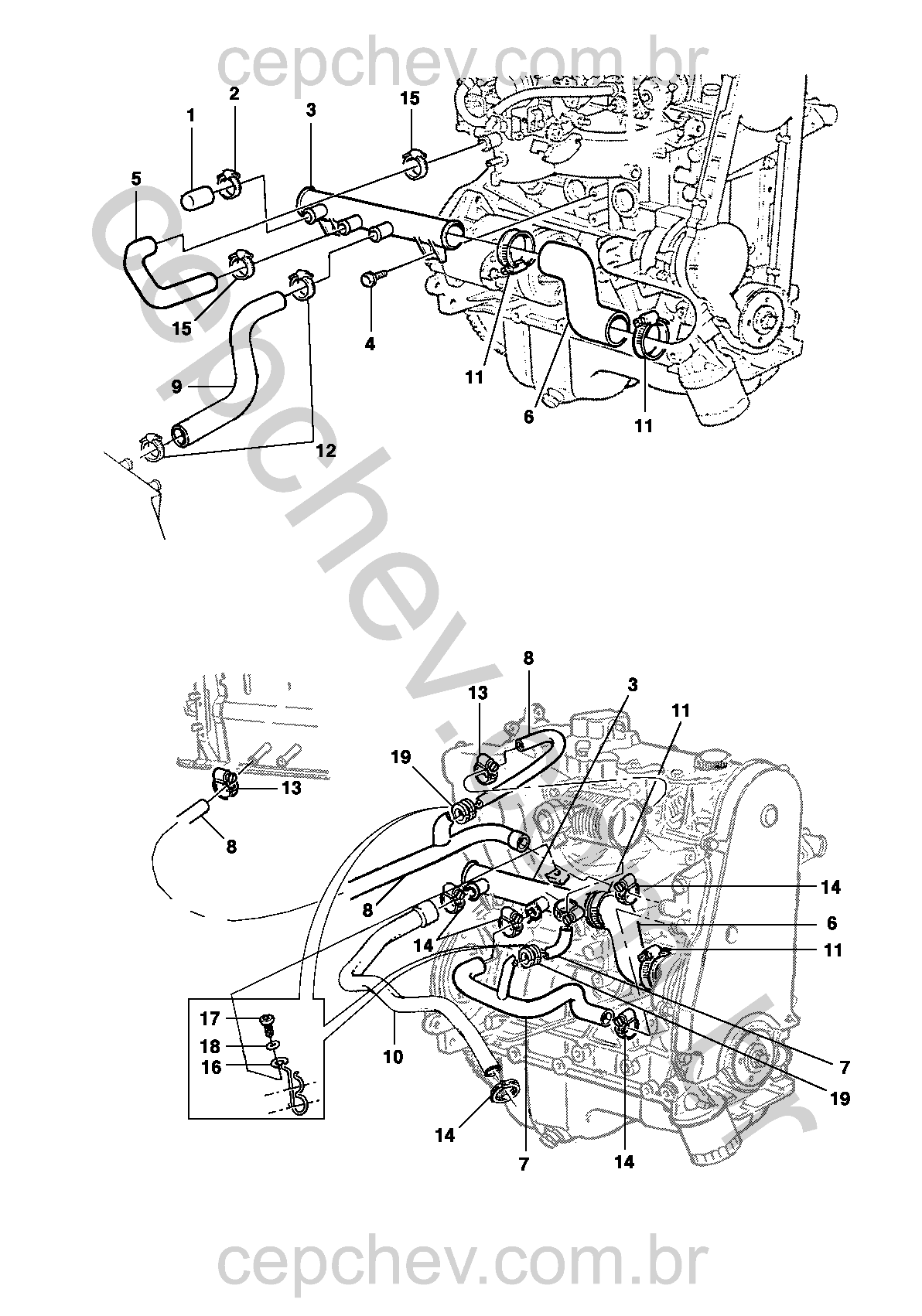 cepchev.com.br

1
2
3
15
5
15
4
9
11
6
11
12

cepchev.com.br

8
13
3
11
19
13
8
8
14
14
6
11
17
18
16
10
7
19
14
7
14

cepchev.com.br