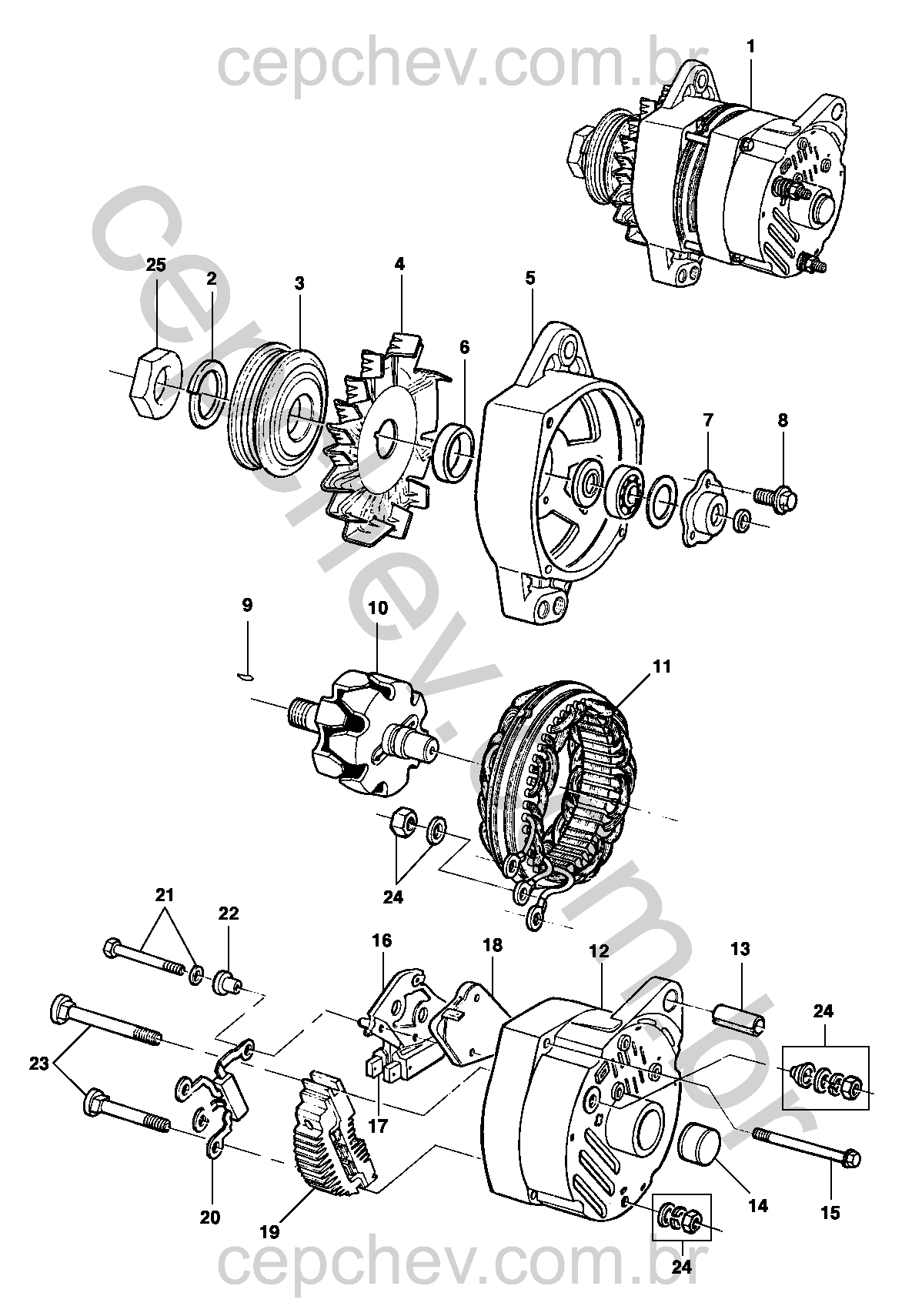 cepchev.com.br

1

25
2
3
4
5
6
7
8

9
10
11

24

21
22
16
18
12
13
24

23

17

20
19
14
15

24

cepchev.com.br

cepchev.com.br