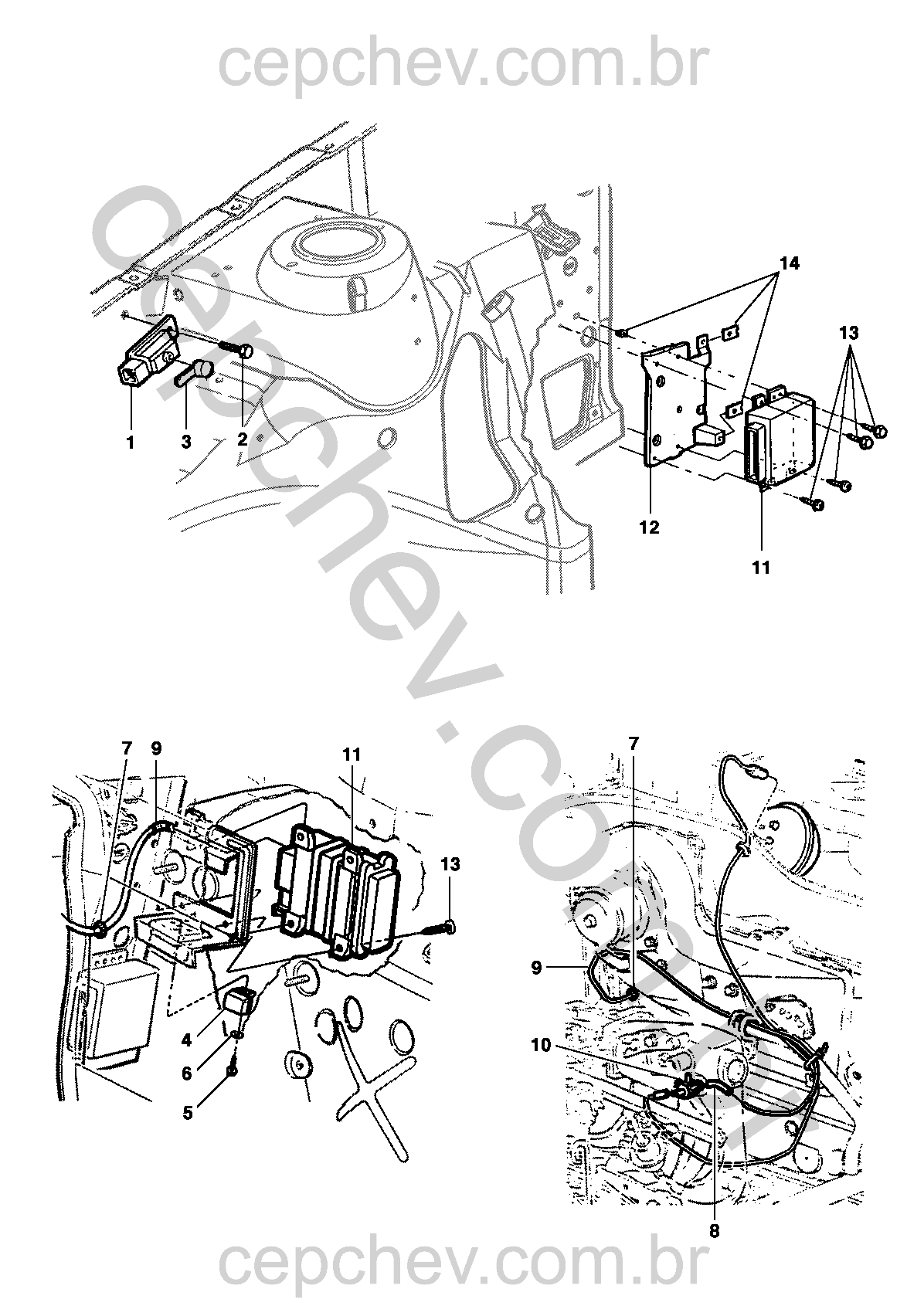 cepchev.com.br

cepchev.com.br

14
13
1
3
2
12
11

7
9
11
13
4
6
5

7
9
10
8

cepchev.com.br