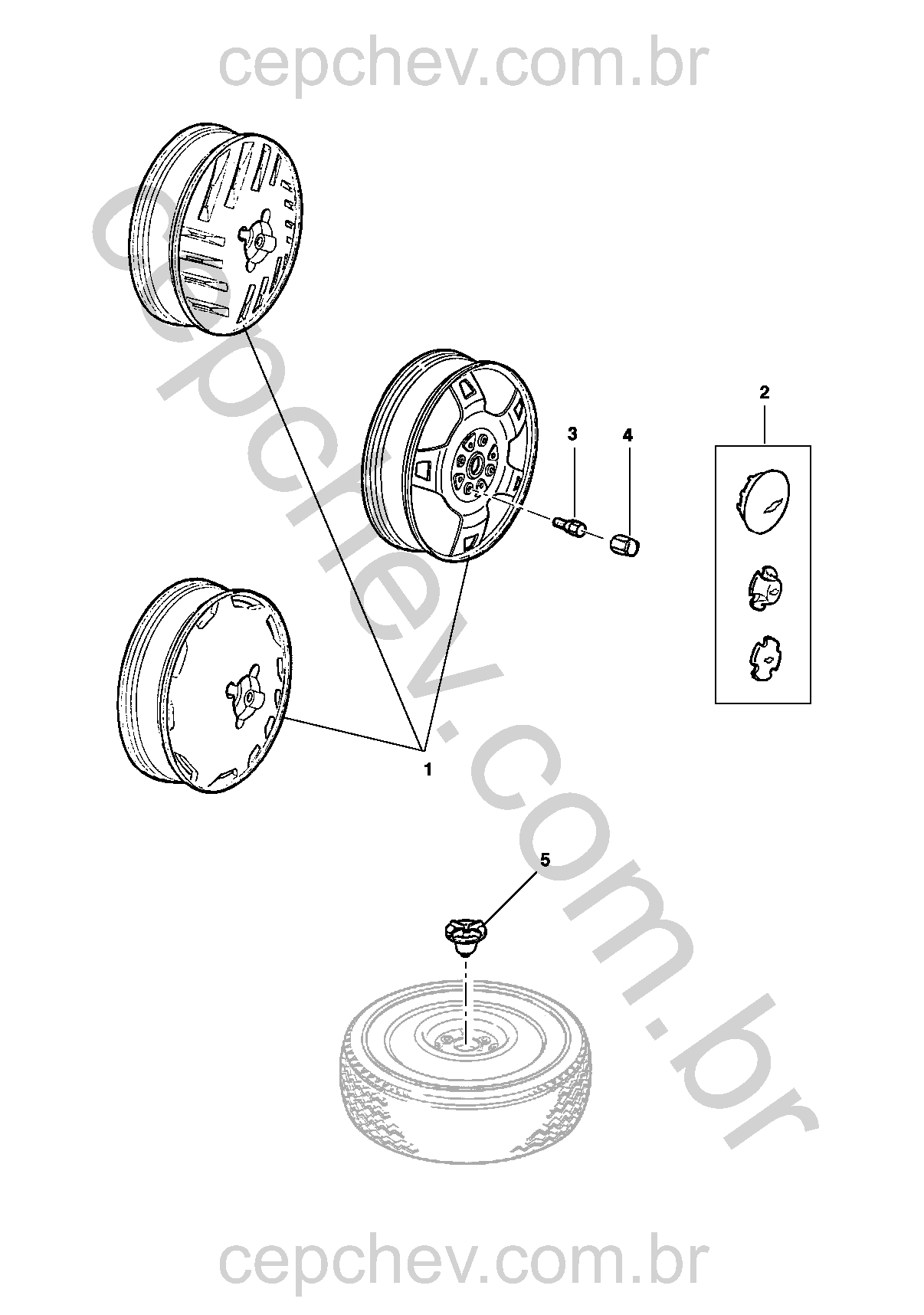 cepchev.com.br

cepchev.com.br

2

3

4

1

5

cepchev.com.br