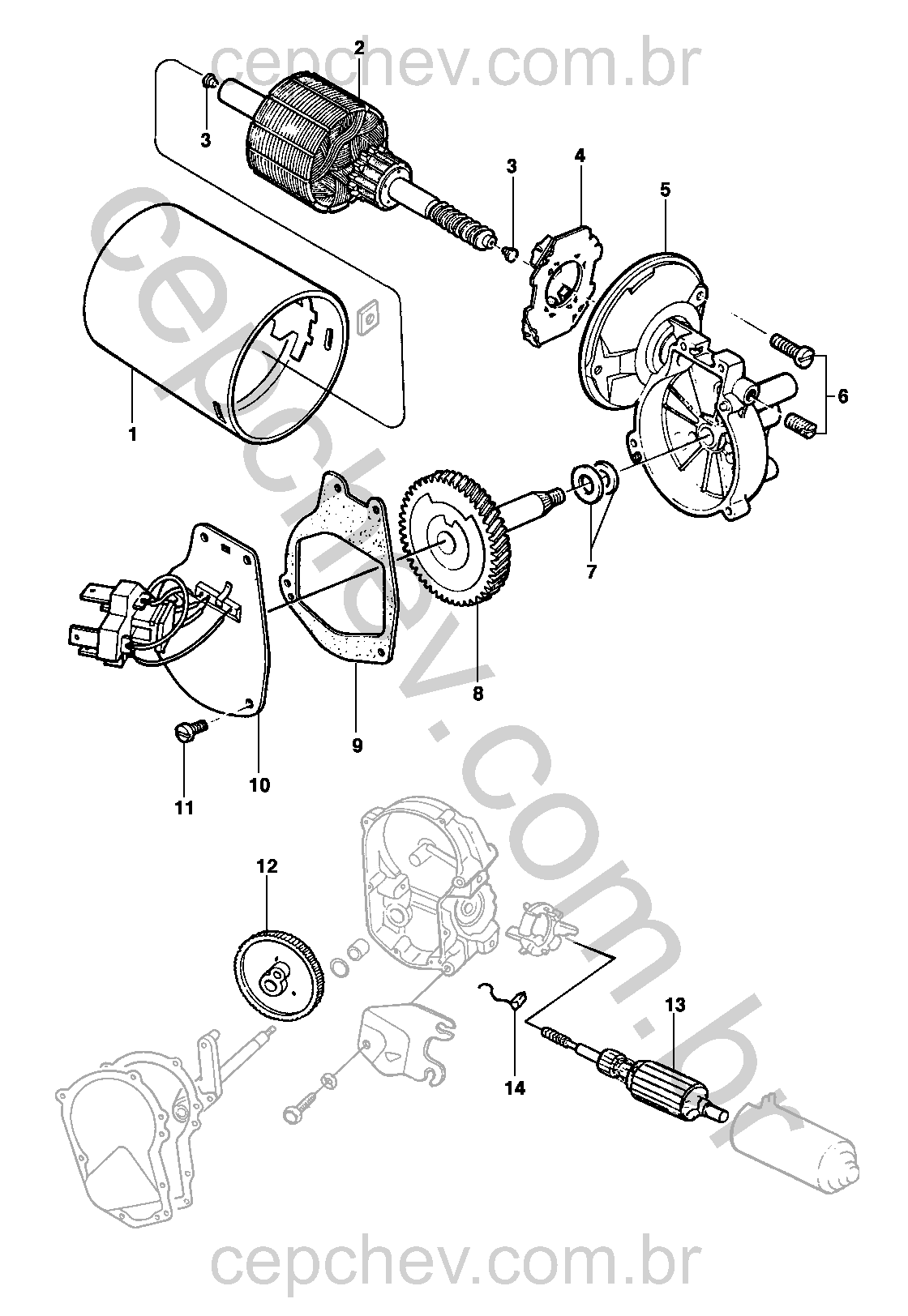 cepchev.com.br

2

3

3

4

5

6

1

7

8

9

10

11

cepchev.com.br

12

13

14

cepchev.com.br