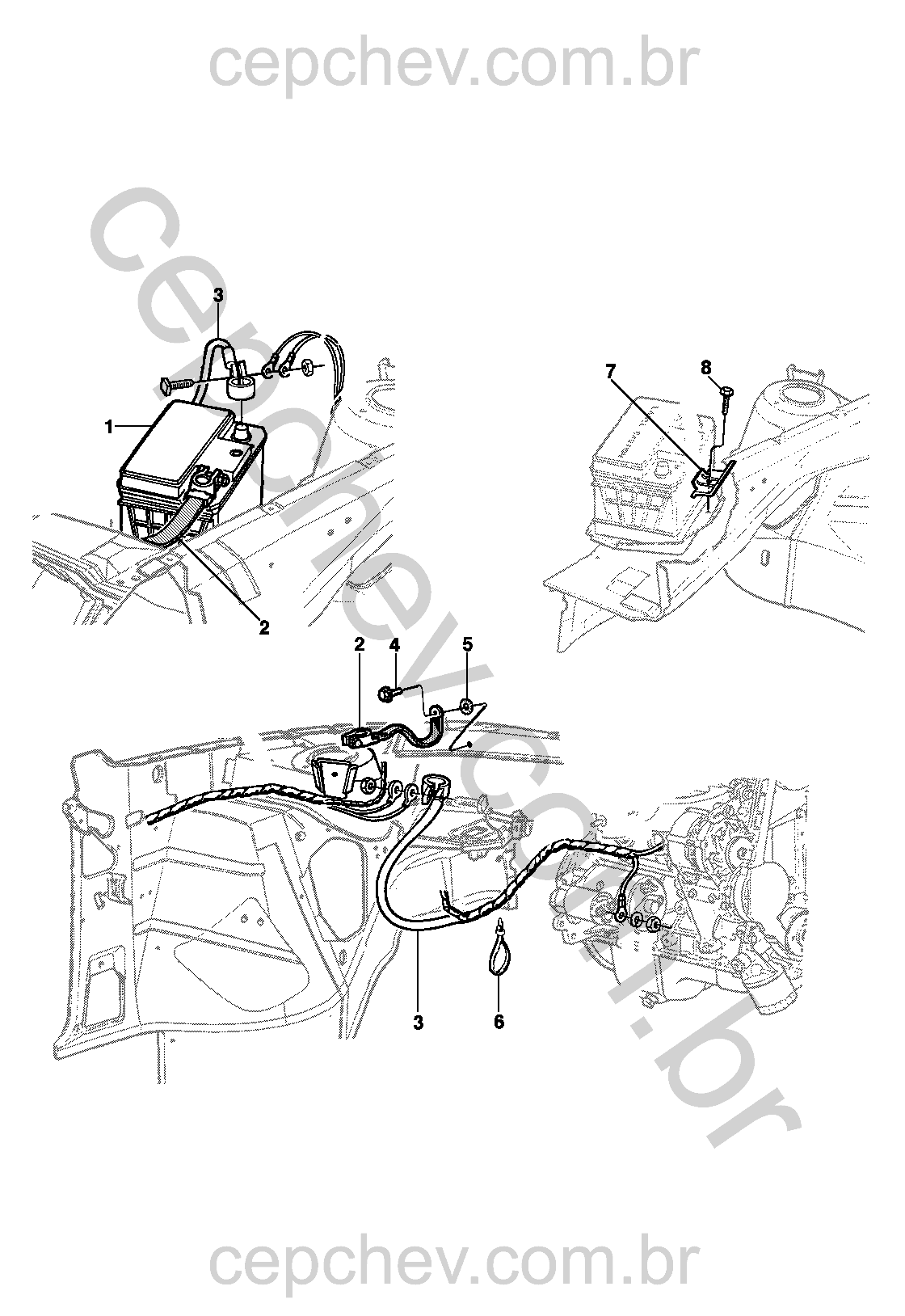 cepchev.com.br

cepchev.com.br

3

1

2

7

8

2

4

5

3

6

cepchev.com.br