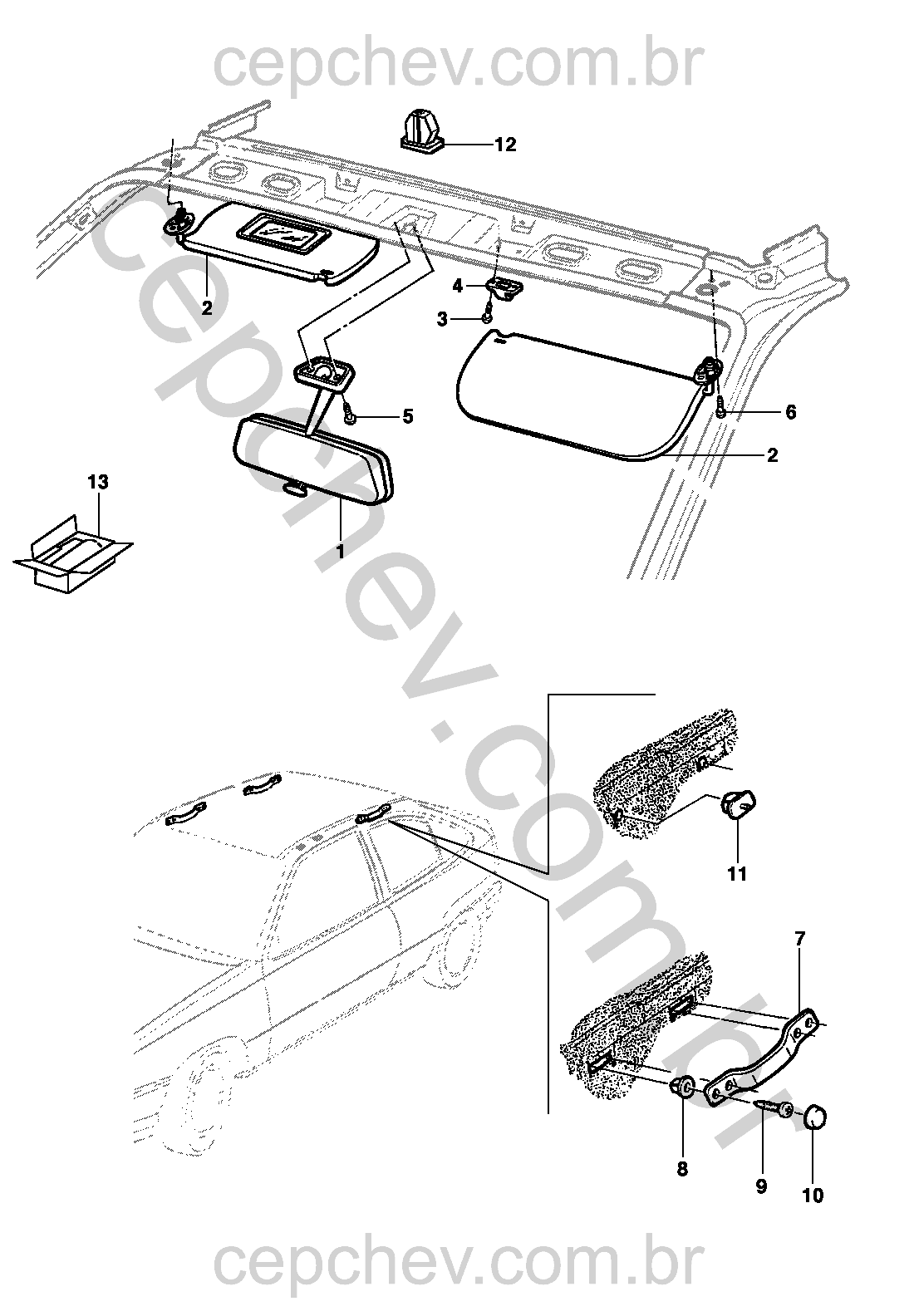 cepchev.com.br

12

2

4

3

5

6

2

13

1

cepchev.com.br

11

7

8

9

10

cepchev.com.br